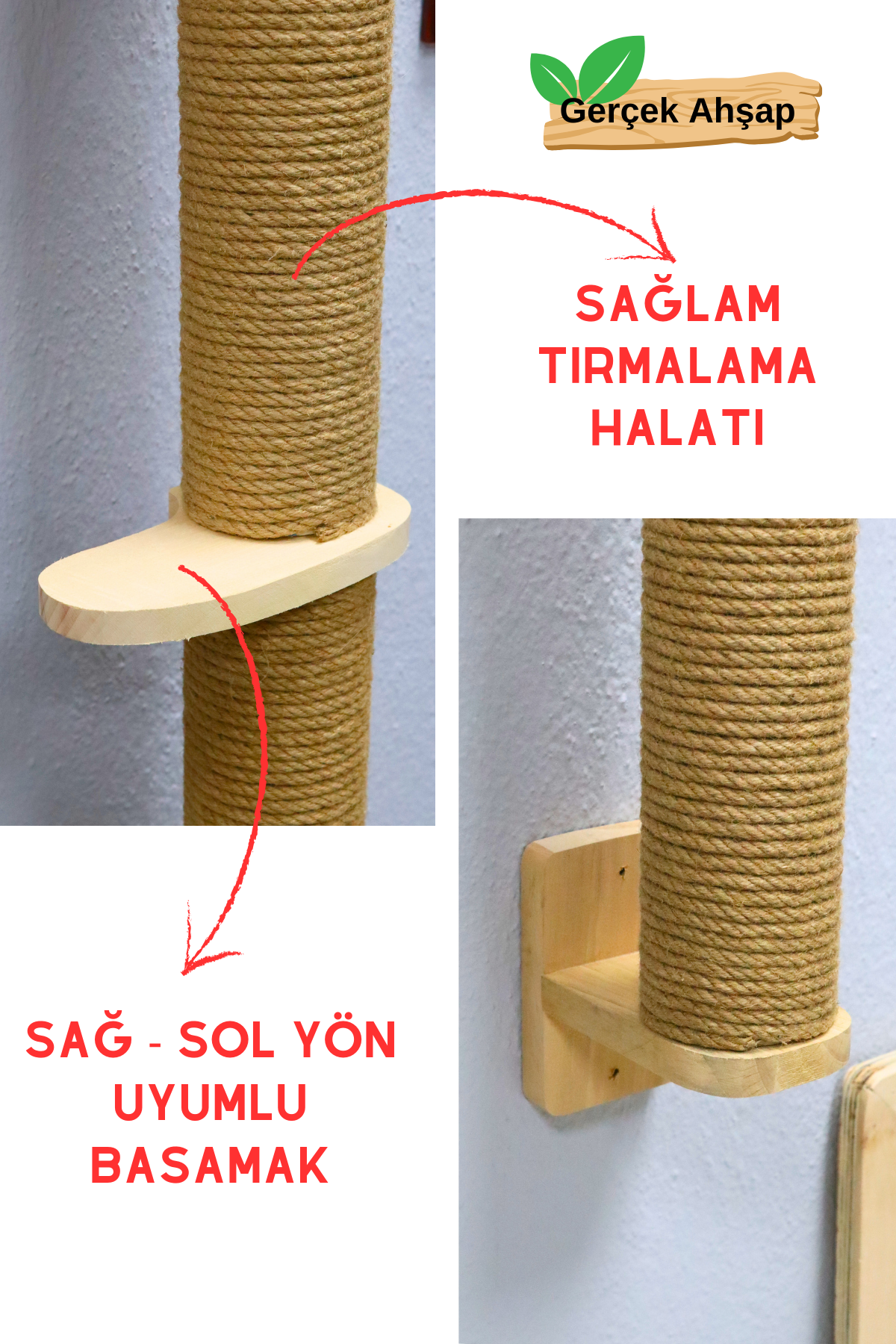 Gerçek Ahşap

SAĞLAM TIRMALAMA HALATI

SAĞ - SOL YÖN UYUMLU BASAMAK