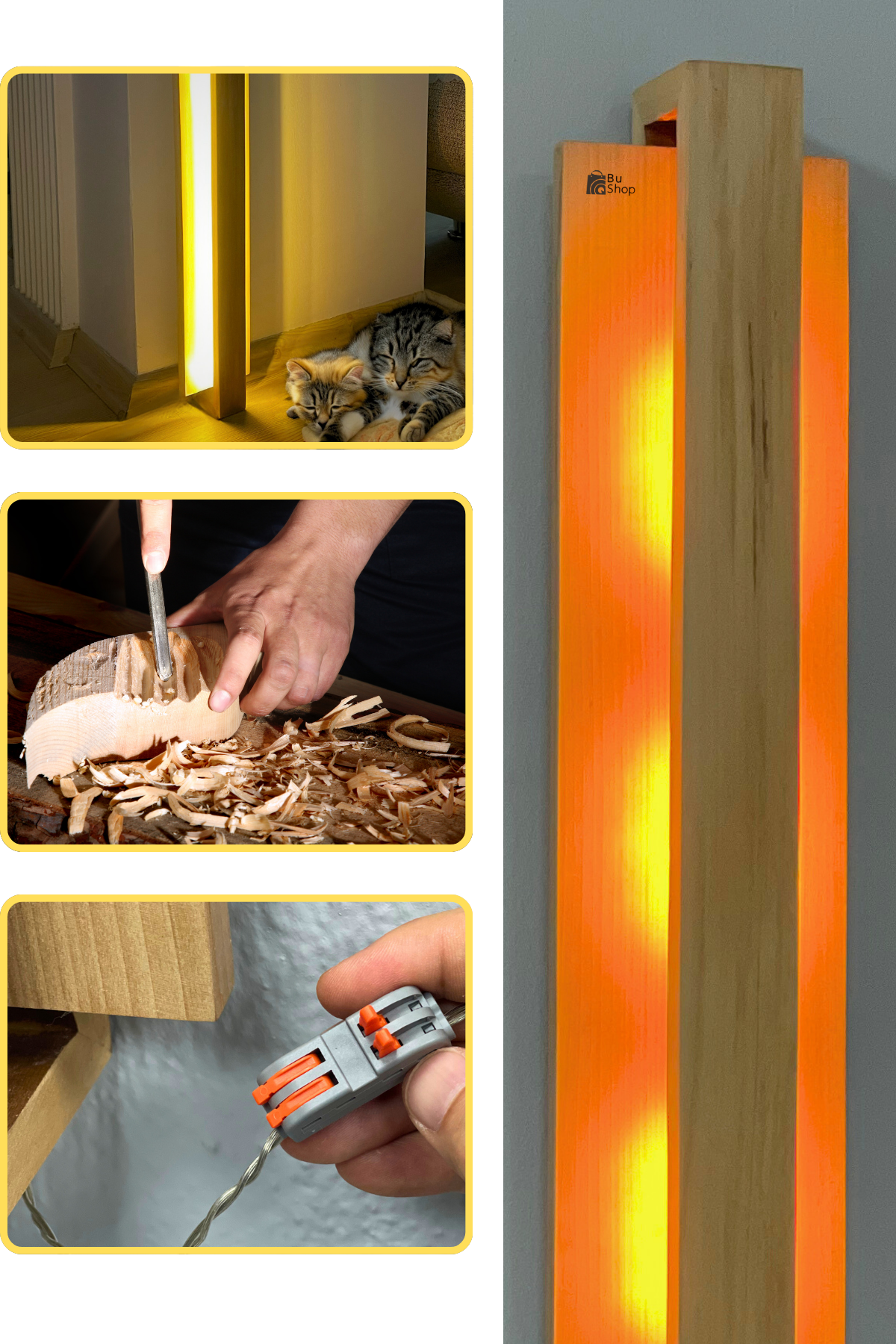 Bu Shop