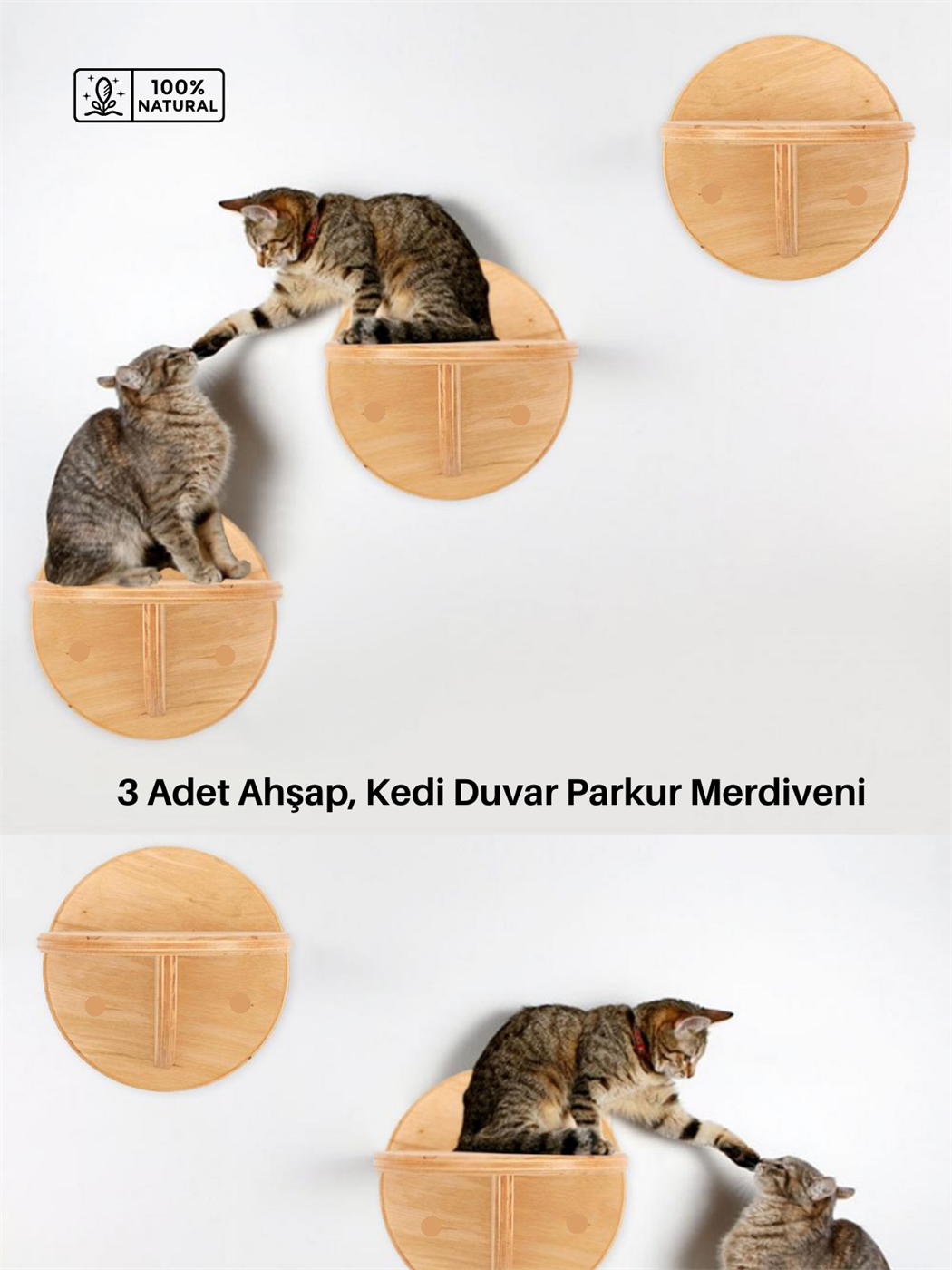 100%
NATURAL

3 Adet Ahşap, Kedi Duvar Parkur Merdiveni