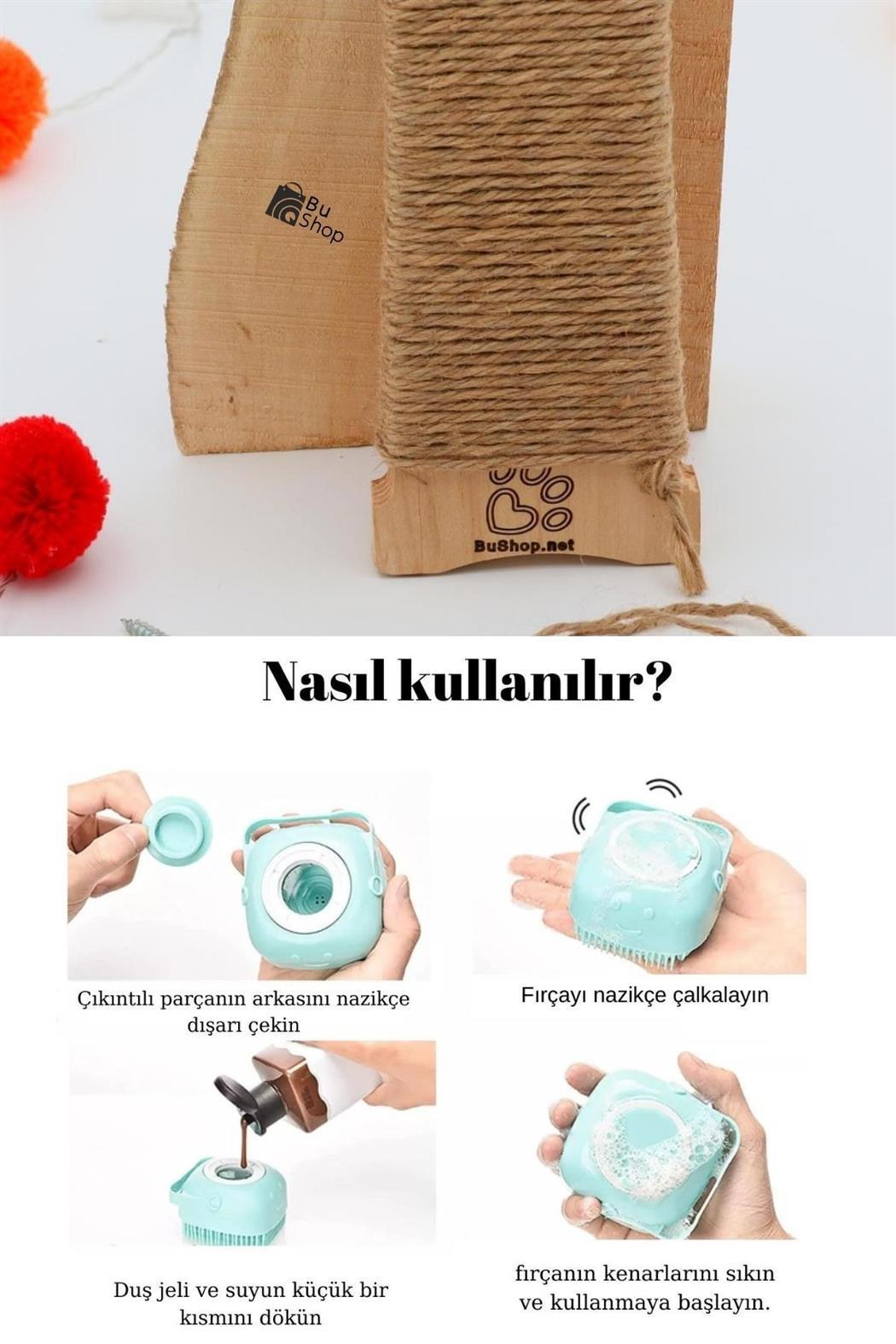 Bu Shop

BuShop.net

Nasıl kullanılır?

Çıkıntılı parçanın arkasını nazikçe dışarı çekin

Fırçayı nazikçe çalkalayın

Duş jeli ve suyun küçük bir kısmını dökün

fırçanın kenarlarını sıkın ve kullanmaya başlayın.