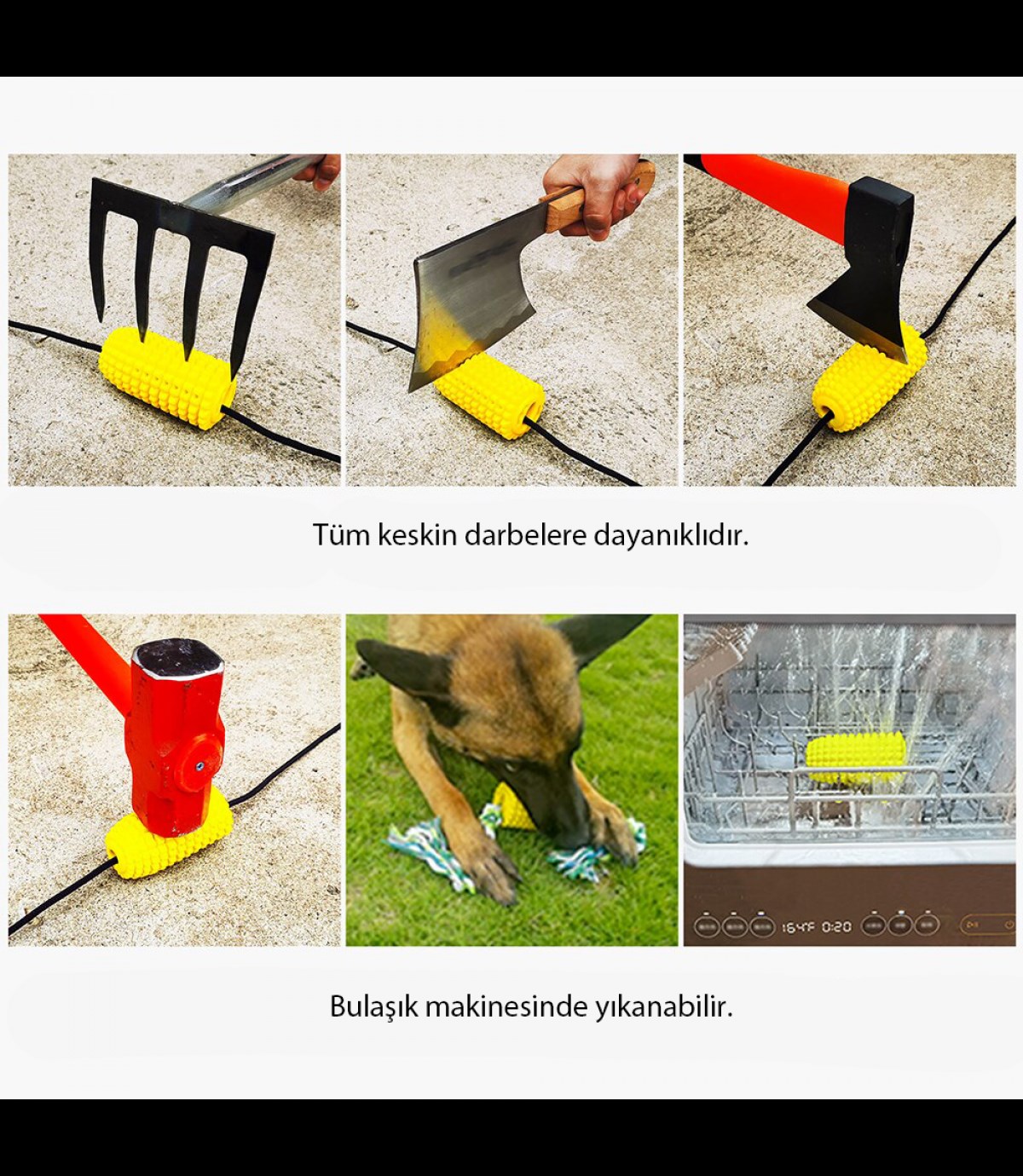 Tüm keskin darbelere dayanıklıdır.

164°F 0:20

Bulaşık makinesinde yıkanabilir.