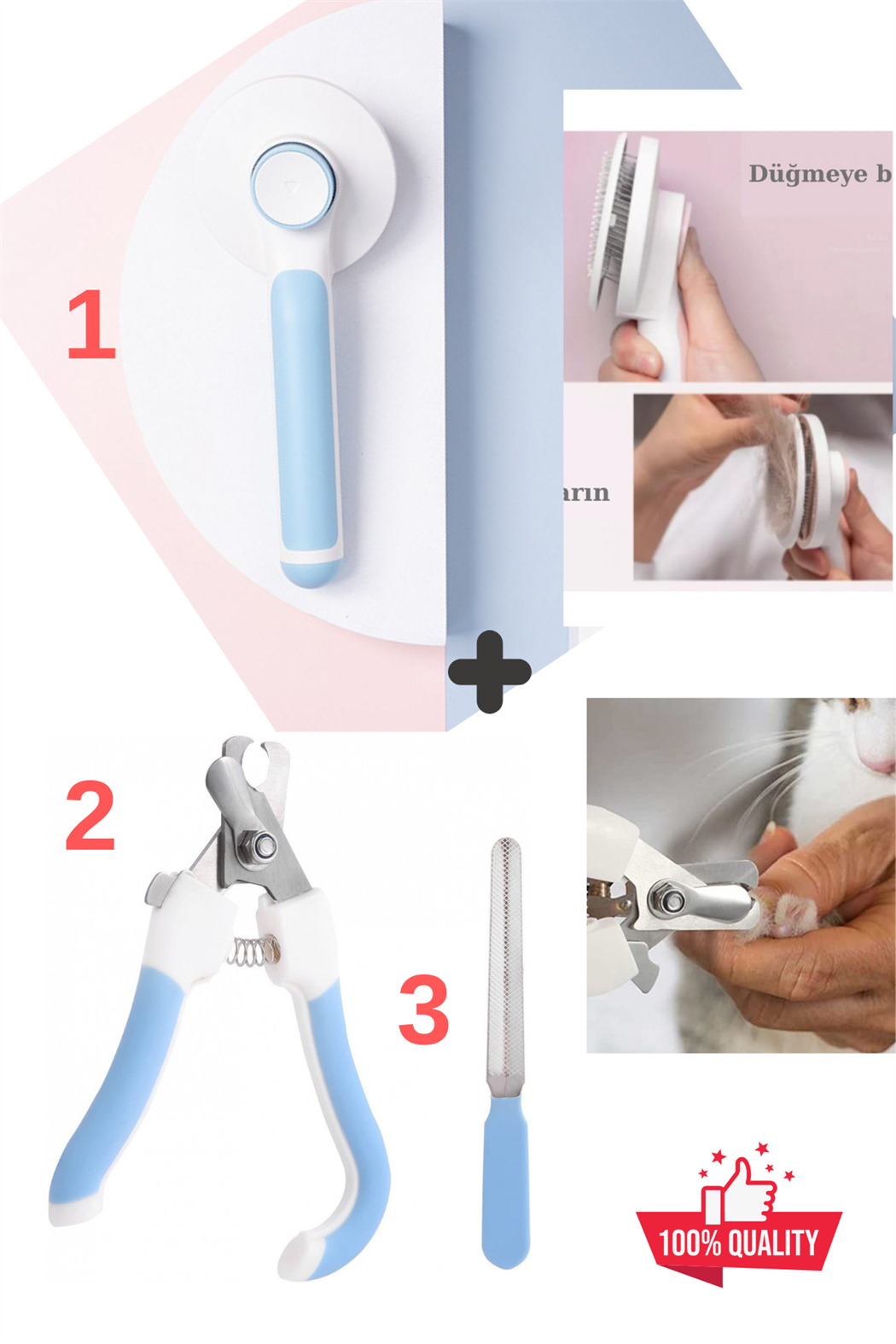 1

Düğmeye b

arın

2

3

100% QUALITY