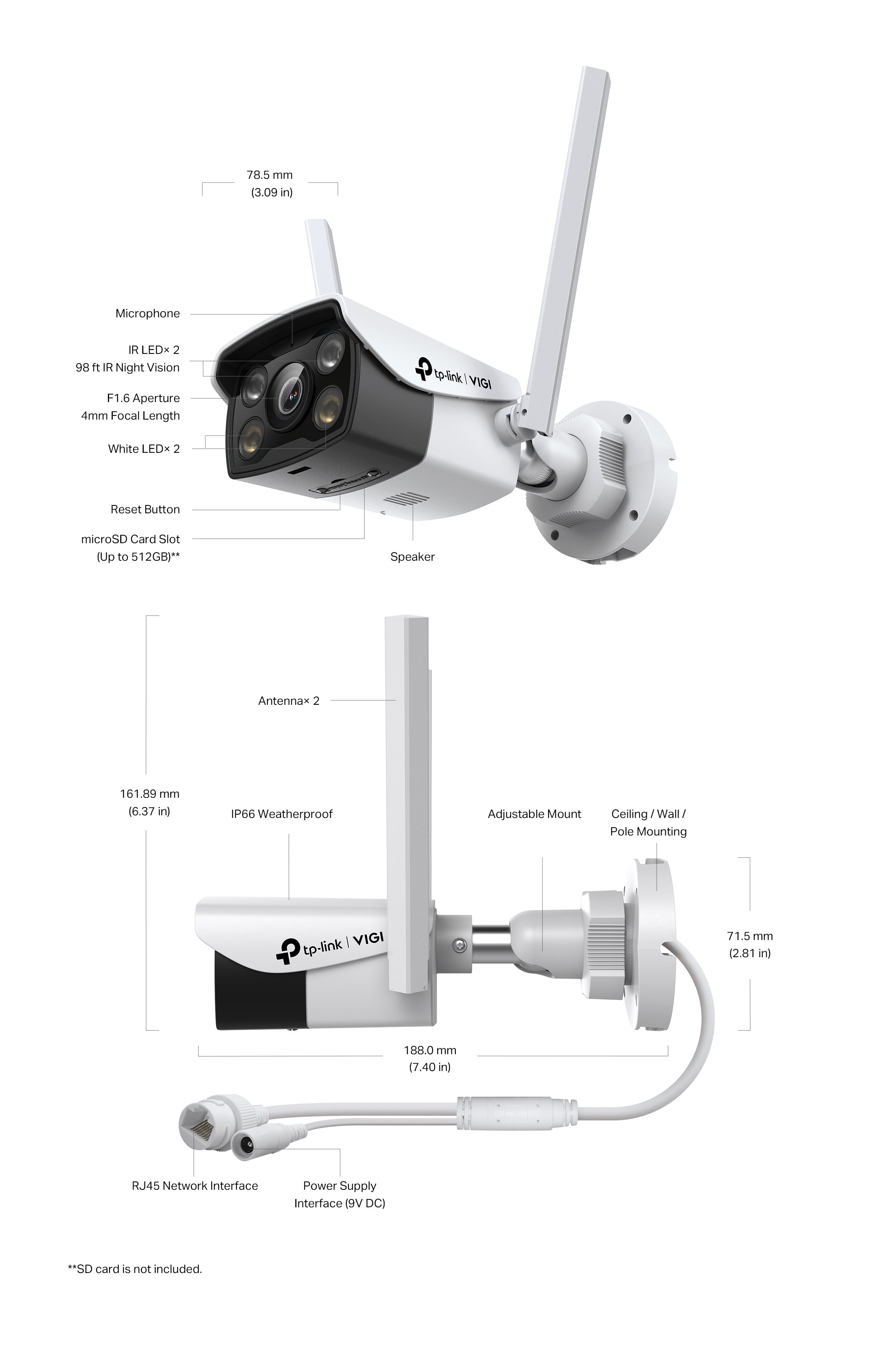 78.5 mm
(3.09 in)

Microphone

IR LED× 2
98 ft IR Night Vision

F1.6 Aperture
4mm Focal Length

White LED× 2

Reset Button

microSD Card Slot
(Up to 512GB)**

Speaker

tp-link | VIGI

Antenna× 2

161.89 mm
(6.37 in)

IP66 Weatherproof

Adjustable Mount

Ceiling / Wall /
Pole Mounting

tp-link | VIGI

71.5 mm
(2.81 in)

188.0 mm
(7.40 in)

RJ45 Network Interface

Power Supply
Interface (9V DC)

**SD card is not included.