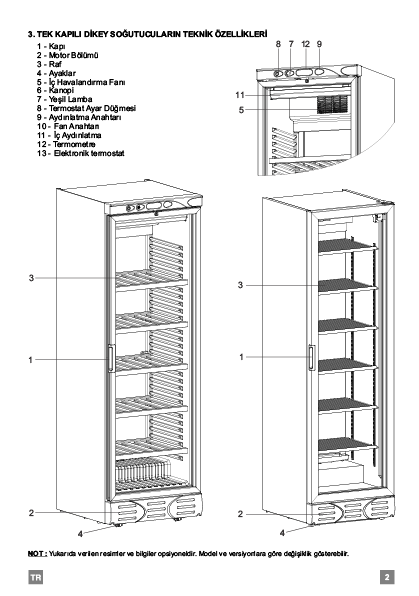 3. TEK KAPILI DİKEY SOĞUTUCULARIN TEKNİK ÖZELLİKLERİ

1 - Kapı
2 - Motor Bölümü
3 - Raf
4 - Ayaklar
5 - İç Havalandırma Fanı
6 - Kanopi
7 - Yeşil Lamba
8 - Termostat Ayar Düğmesi
9 - Aydınlatma Anahtarı
10 - Fan Anahtarı
11 - İç Aydınlatma
12 - Termometre
13 - Elektronik termostat

8 7 12 9
11
5

3
1
2
4

3
1
2
4

NOT : Yukarıda verilen resimler ve bilgiler opsiyoneldir. Model ve versiyonlara göre değişiklik gösterebilir.

TR

2