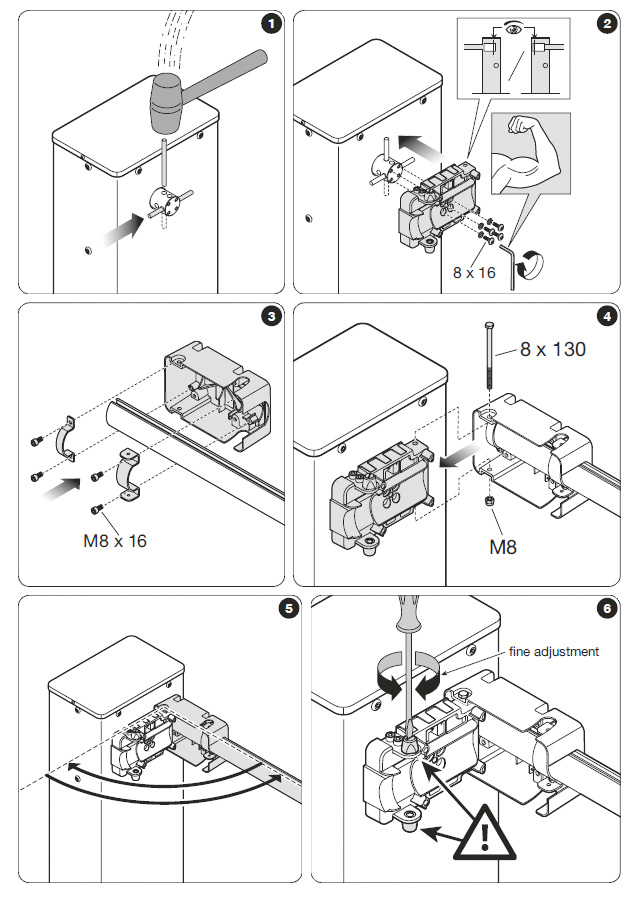 1

2

8 x 16

3

M8 x 16

4

8 x 130

M8

5

6

fine adjustment