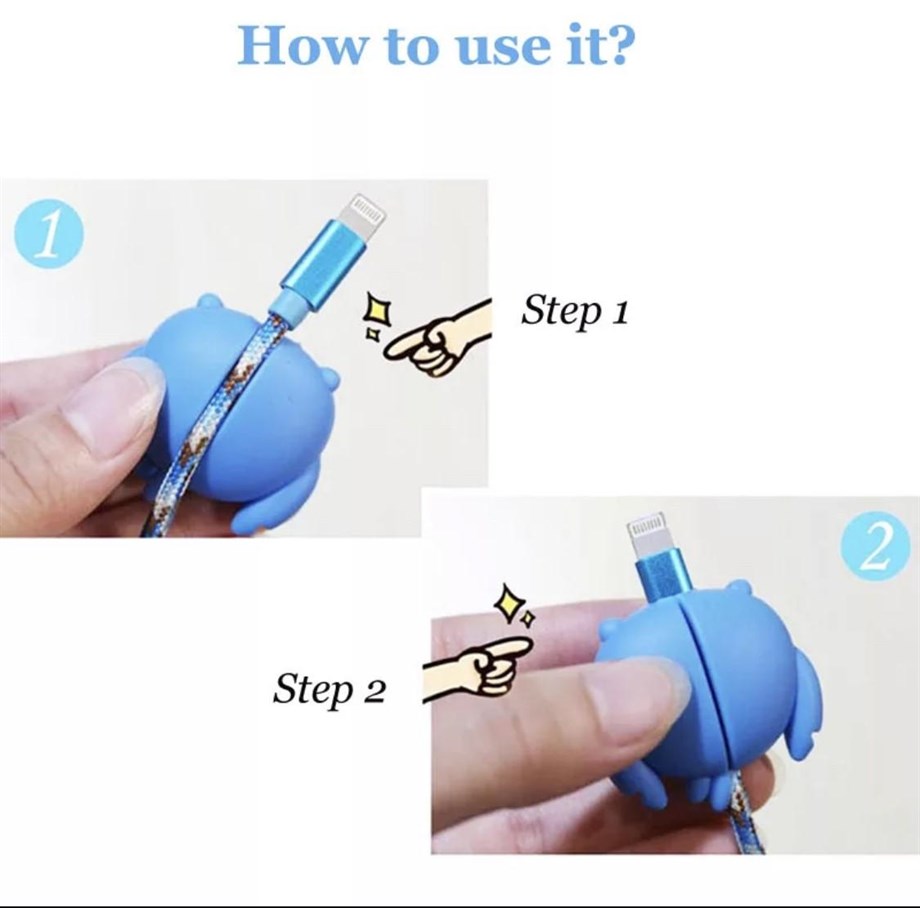 How to use it?

1

Step 1

2

Step 2