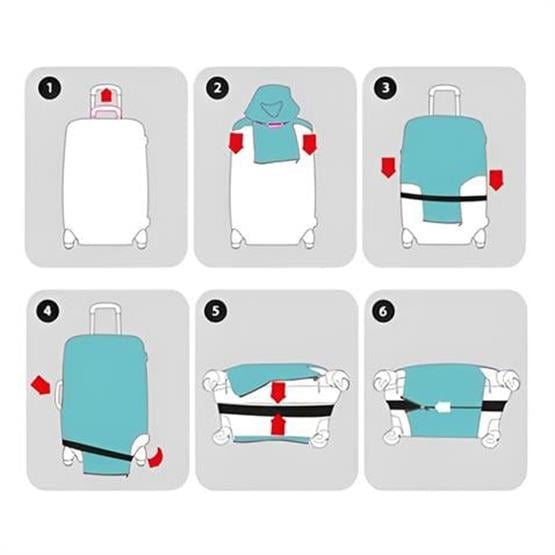 1
2
3
4
5
6