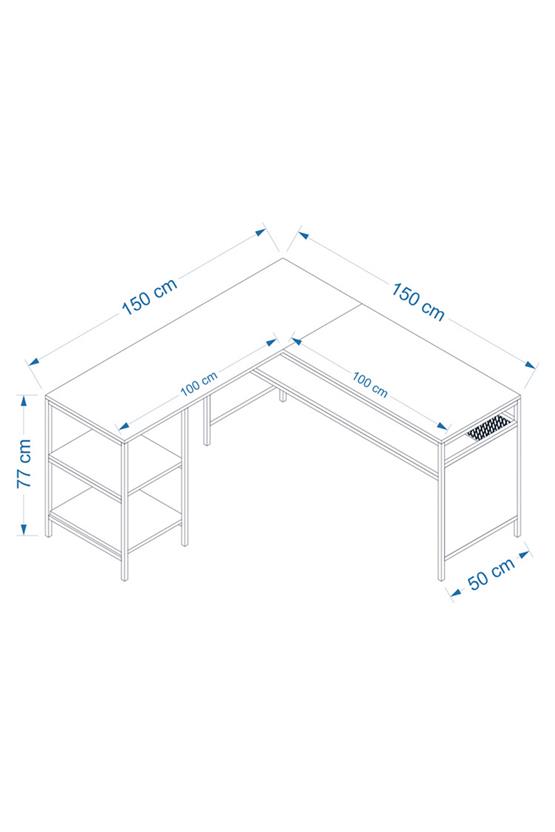 150 cm
150 cm
100 cm
100 cm
77 cm
50 cm