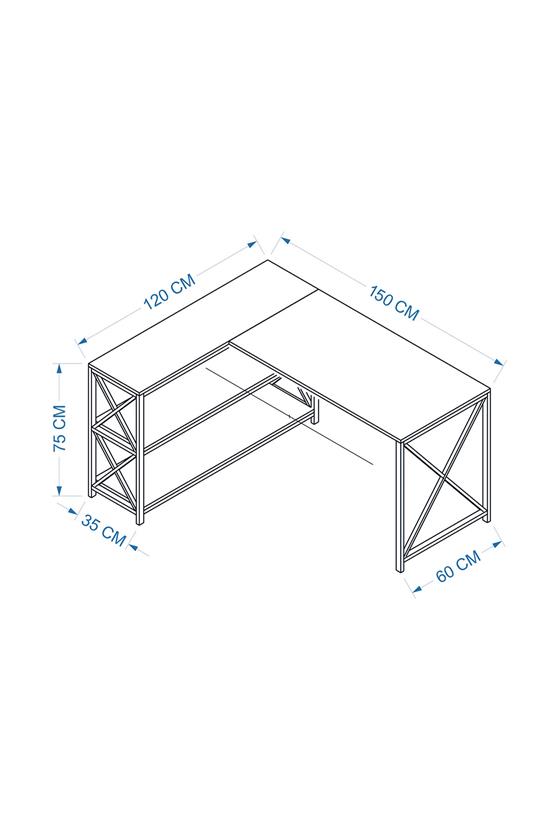 120 CM
150 CM
75 CM
35 CM
60 CM