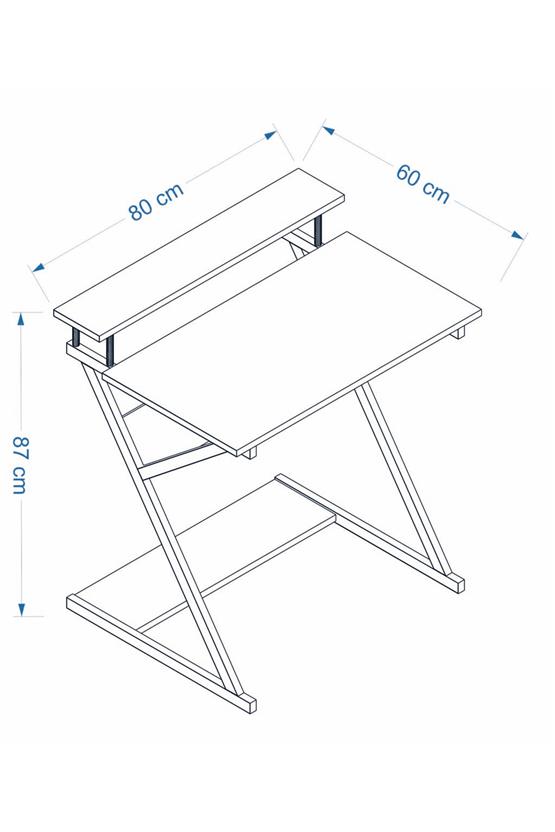 80 cm

60 cm

87 cm