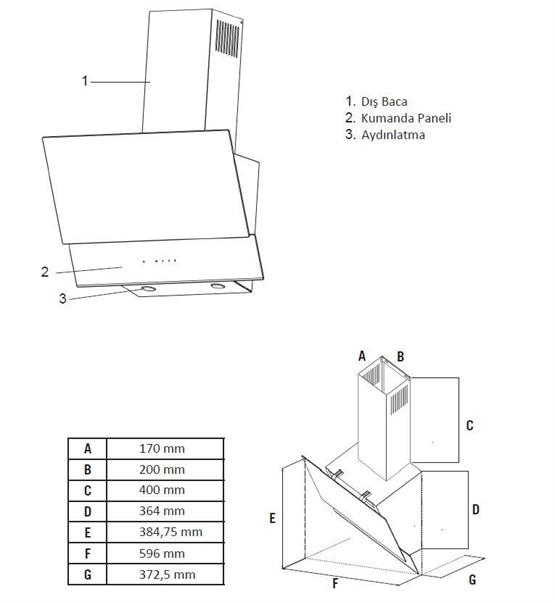 1
2
3

1. Dış Baca
2. Kumanda Paneli
3. Aydınlatma

| A | 170 mm |
|---|---|
| B | 200 mm |
| C | 400 mm |
| D | 364 mm |
| E | 384,75 mm |
| F | 596 mm |
| G | 372,5 mm |

A B
C
D
E
F
G