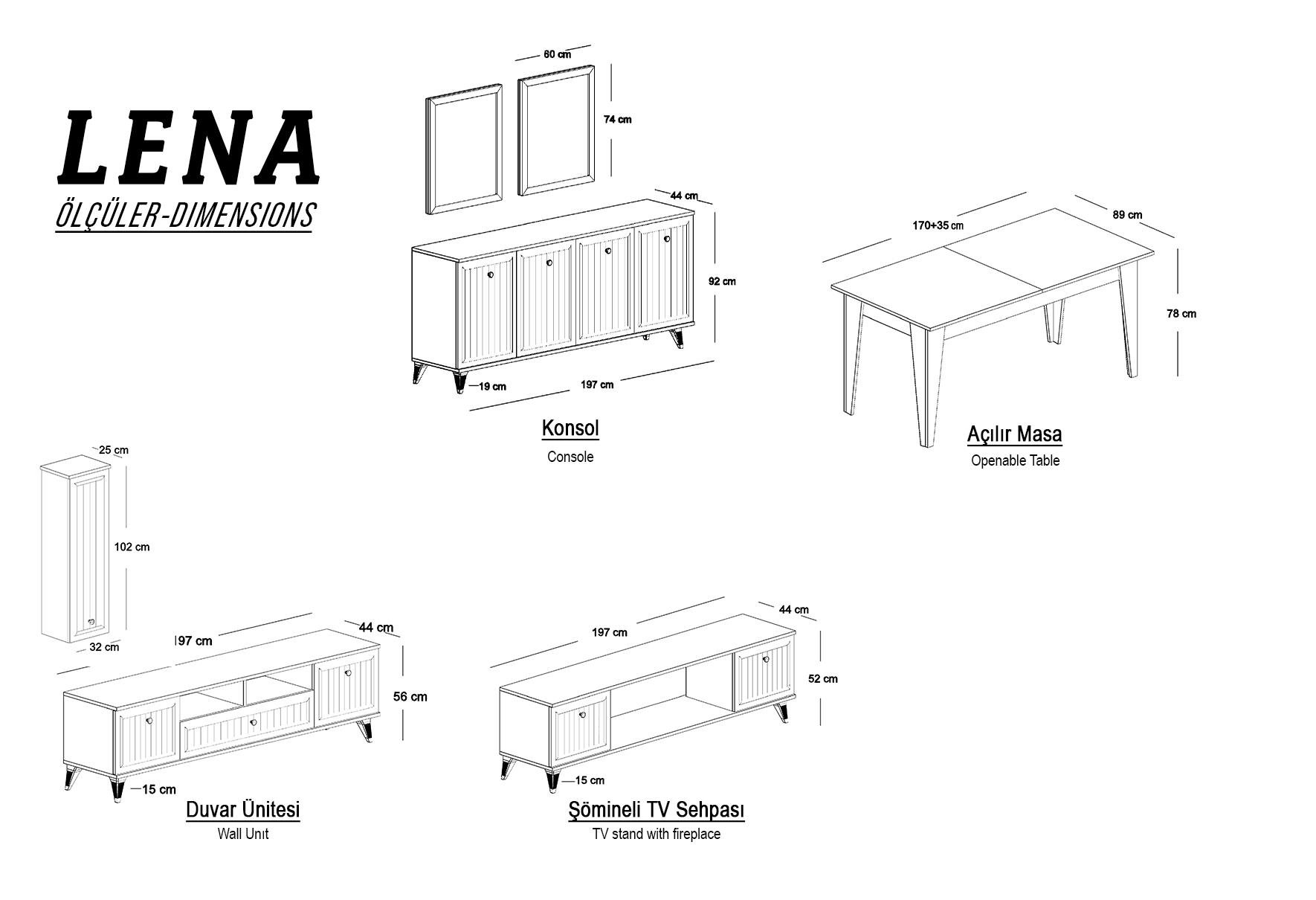 LENA
ÖLÇÜLER-DIMENSIONS

60 cm
74 cm
44 cm
92 cm
19 cm
197 cm
Konsol
Console

170+35 cm
89 cm
78 cm
Açılır Masa
Openable Table

25 cm
102 cm
32 cm
197 cm
44 cm
56 cm
15 cm
Duvar Ünitesi
Wall Unıt

197 cm
44 cm
52 cm
15 cm
Şömineli TV Sehpası
TV stand with fireplace