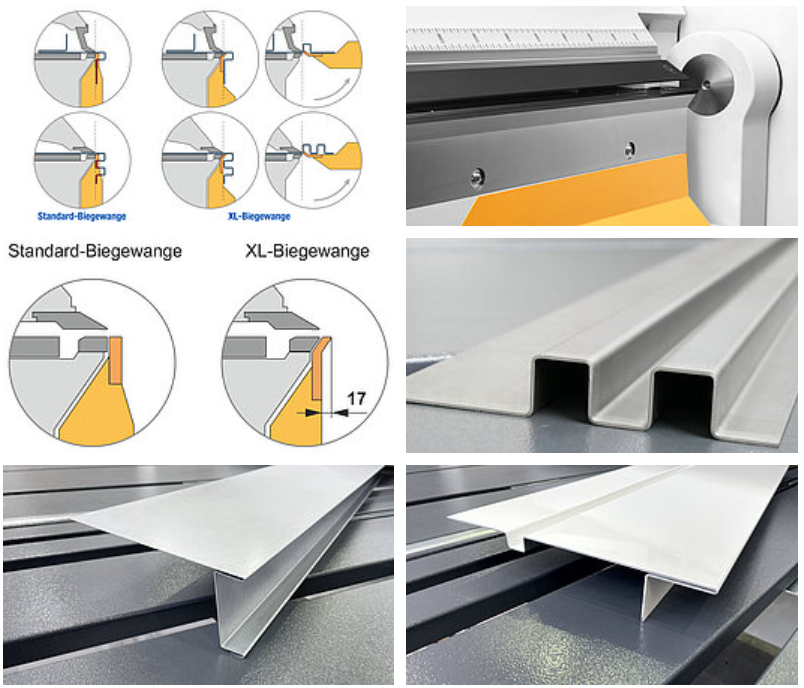 Standard-Biegewange

XL-Biegewange

Standard-Biegewange

XL-Biegewange

17