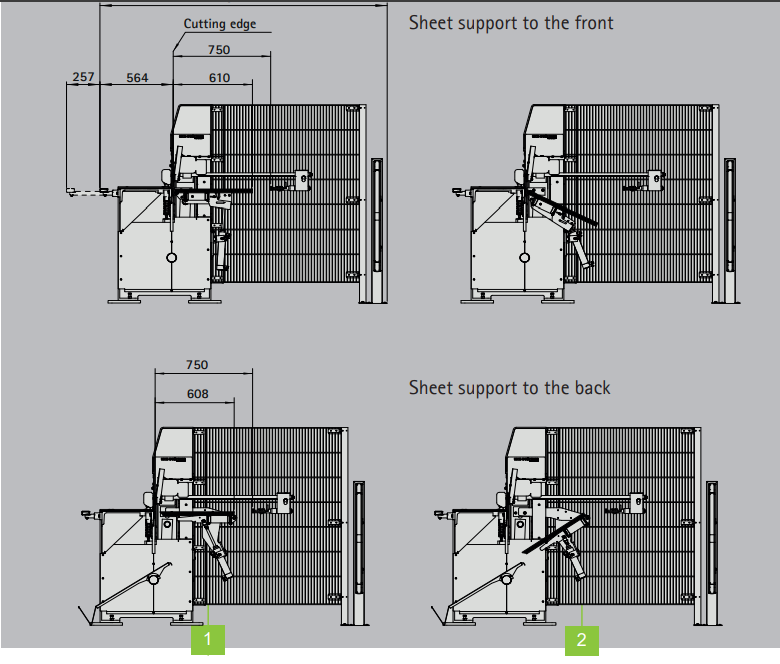 Cutting edge

750

257

564

610

Sheet support to the front

750

608

Sheet support to the back

1

2