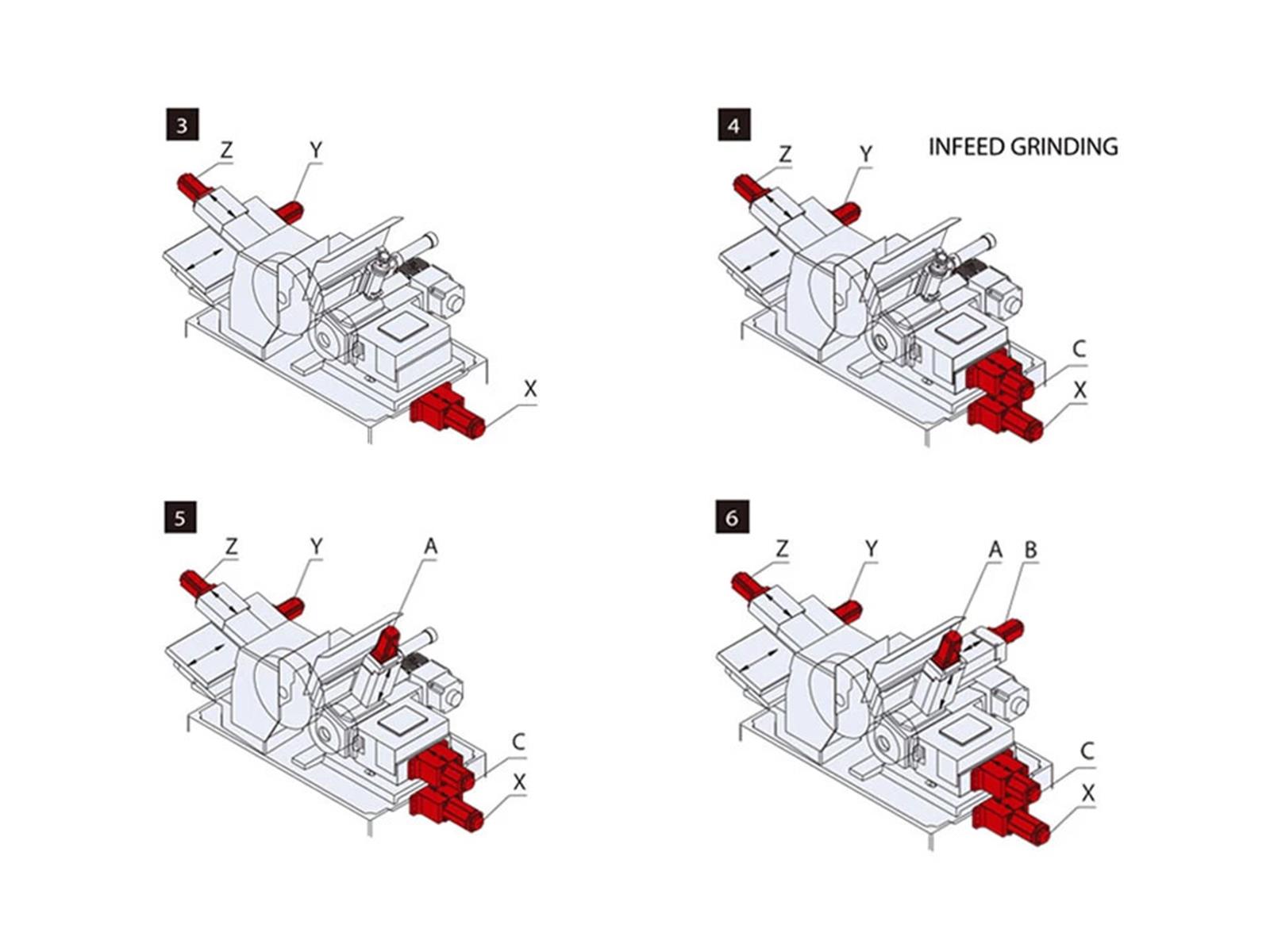 3
Z
Y
X

4
INFEED GRINDING
Z
Y
C
X

5
Z
Y
A
C
X

6
Z
Y
A
B
C
X