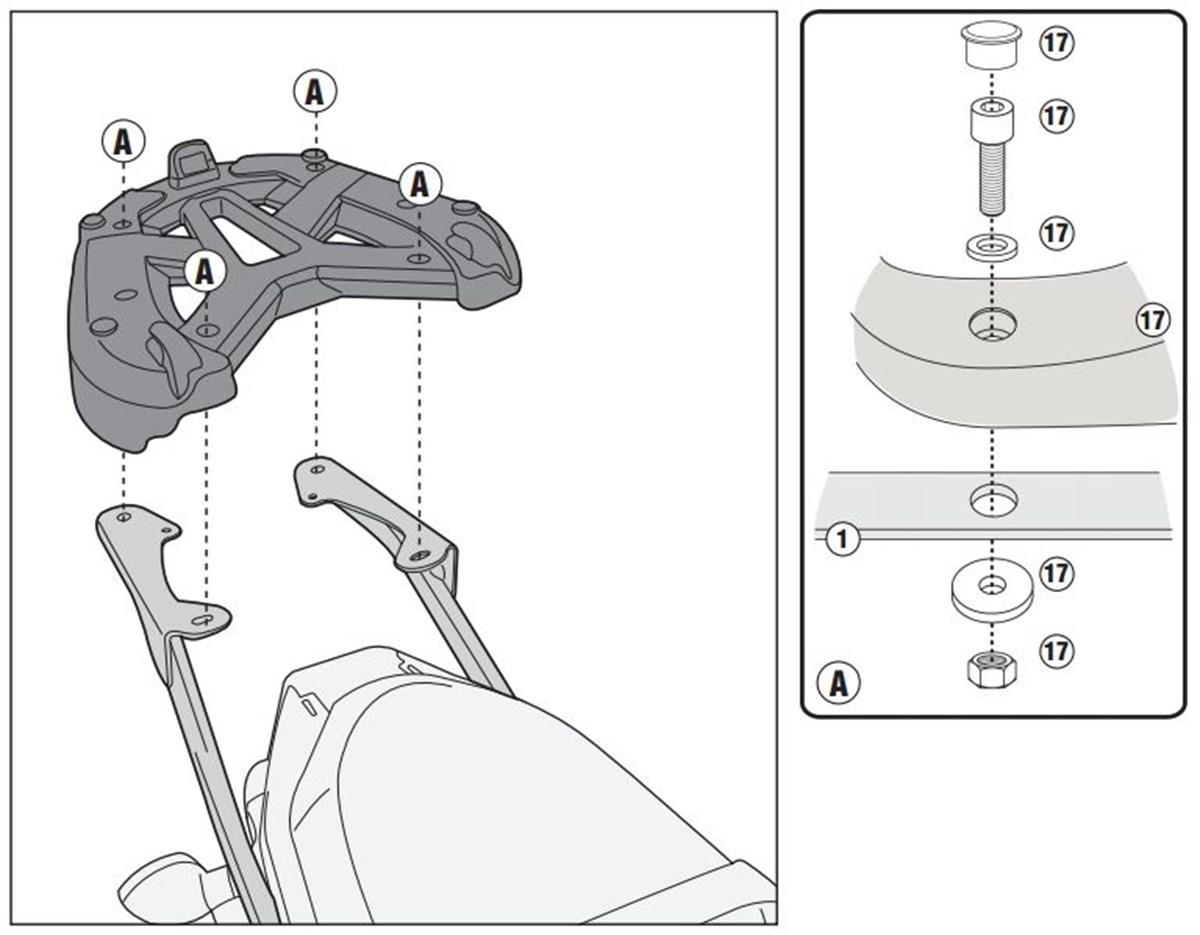 A
A
A
A
17
17
17
17
1
17
17
A