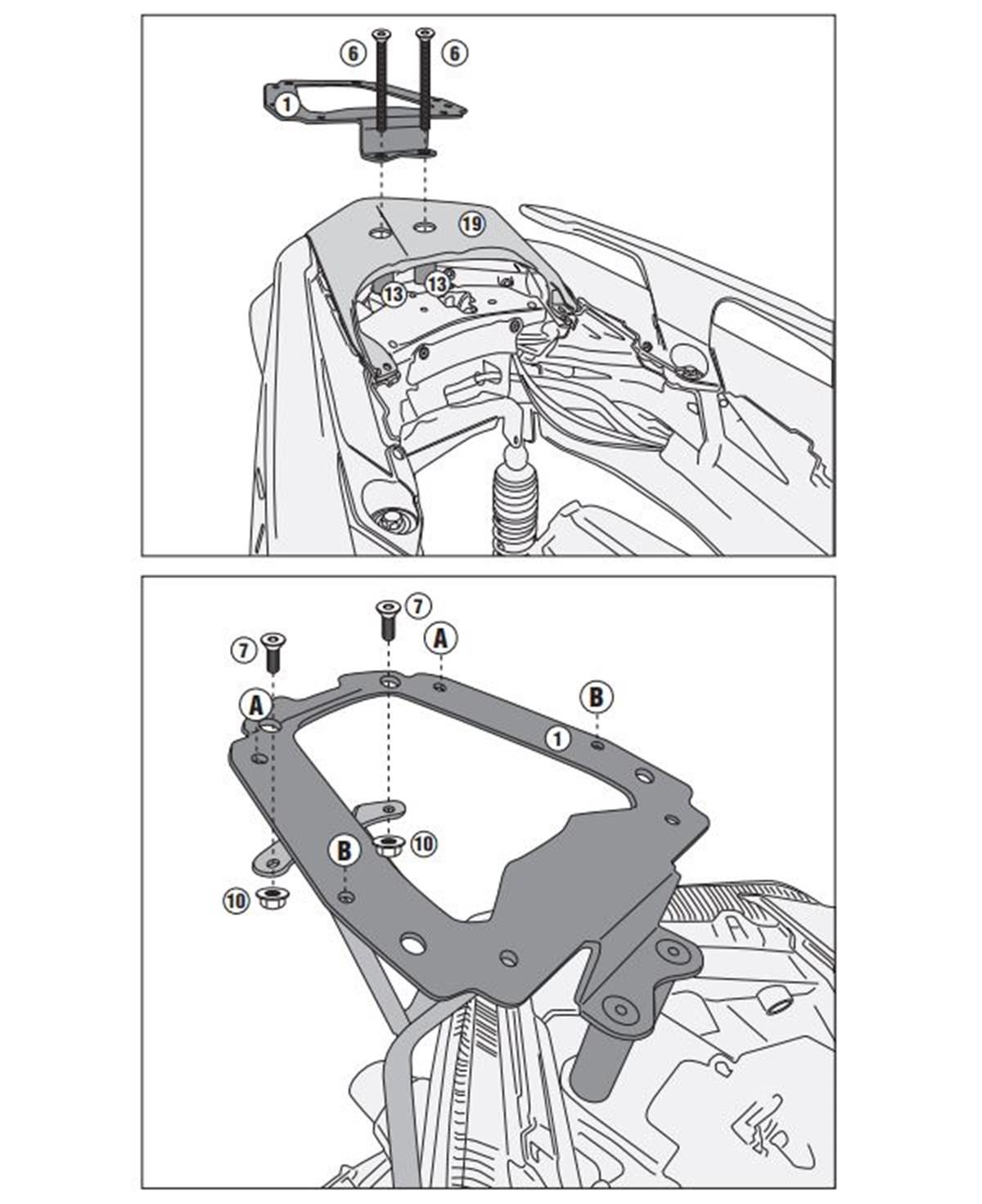 6
6
1
19
13
13

7
7
A
A
B
1
B
10
10