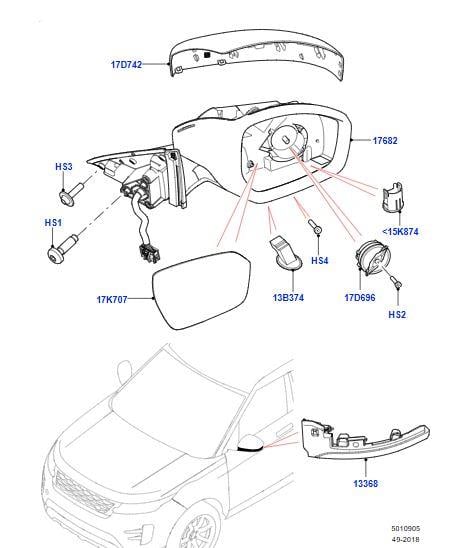 17D742
17682
HS3
HS1
<15K874
HS4
17K707
13B374
17D696
HS2
13368
5010905
49-2018