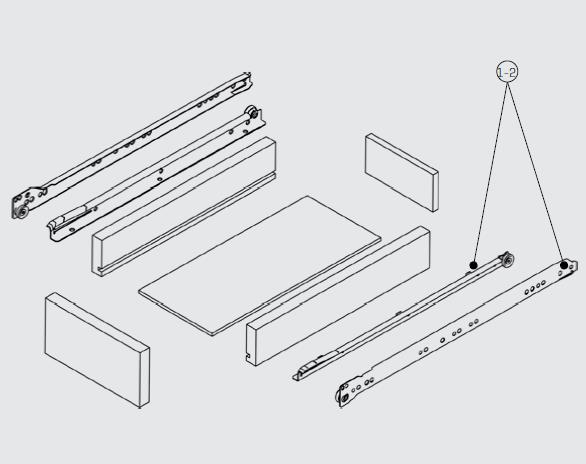 1-2