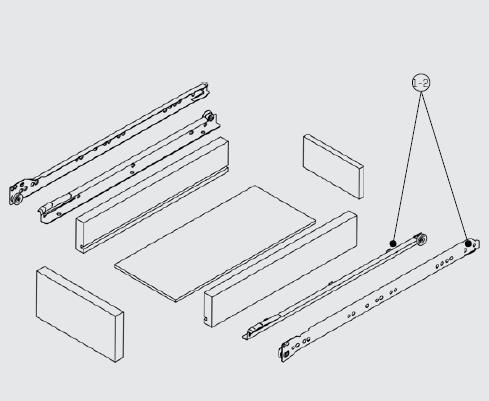 1-2