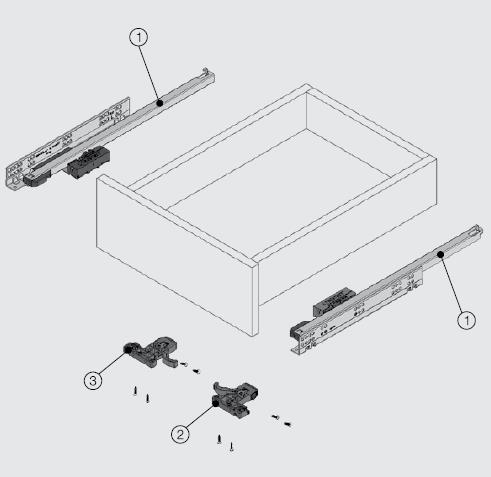 1
1
3
2