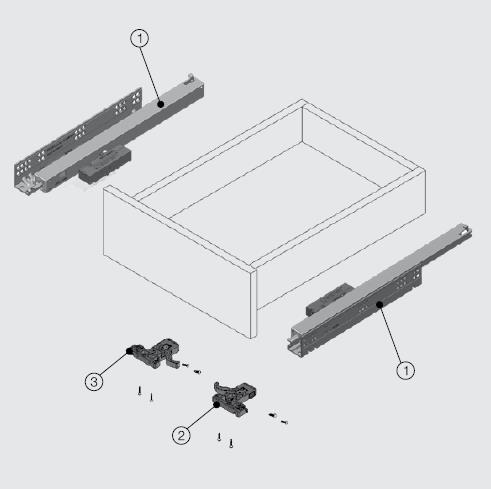 1
1
3
2