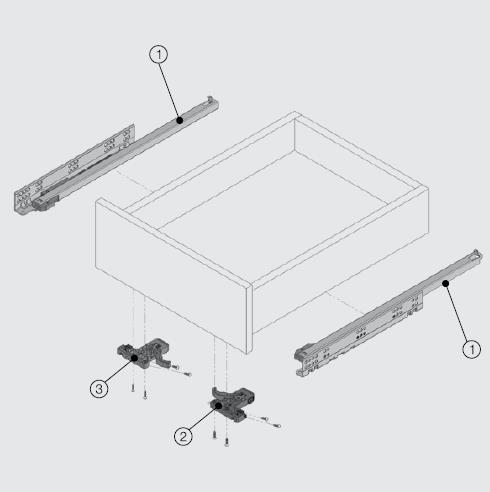 1
1
3
2