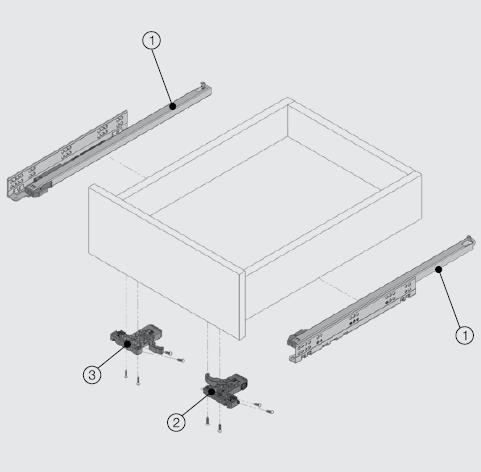 1
1
3
2