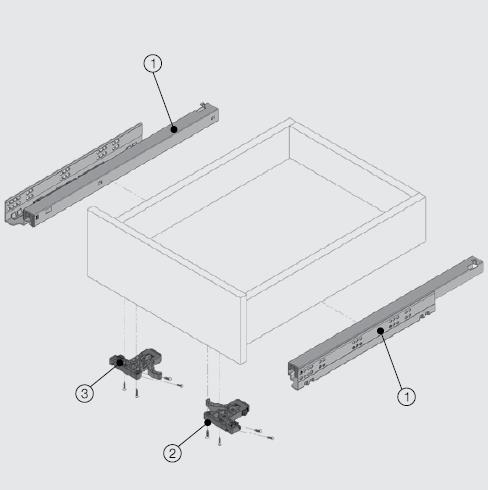 1
1
3
2