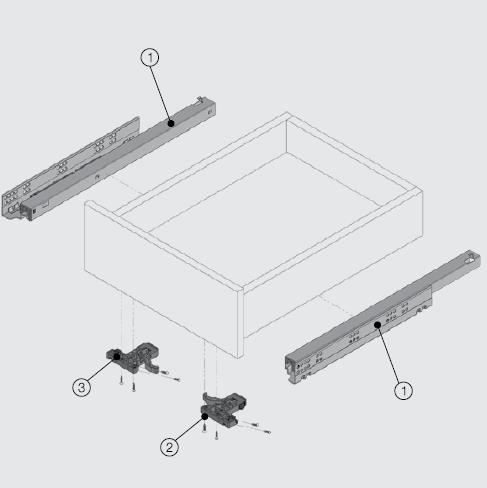 1
1
3
2