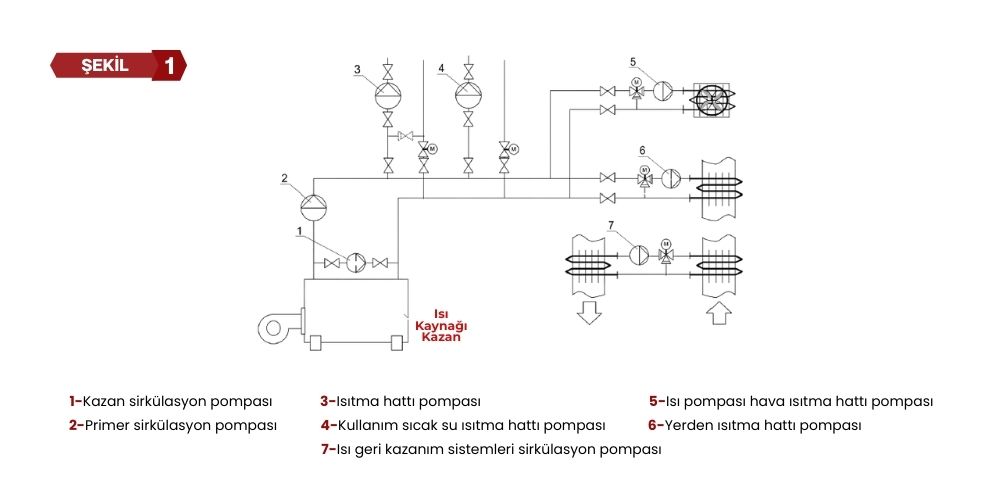 ŞEKİL 1

3 4 5

M M M

2 6 M

1 7 M

Isı Kaynağı Kazan

1-Kazan sirkülasyon pompası
2-Primer sirkülasyon pompası
3-Isıtma hattı pompası
4-Kullanım sıcak su ısıtma hattı pompası
7-Isı geri kazanım sistemleri sirkülasyon pompası
5-Isı pompası hava ısıtma hattı pompası
6-Yerden ısıtma hattı pompası