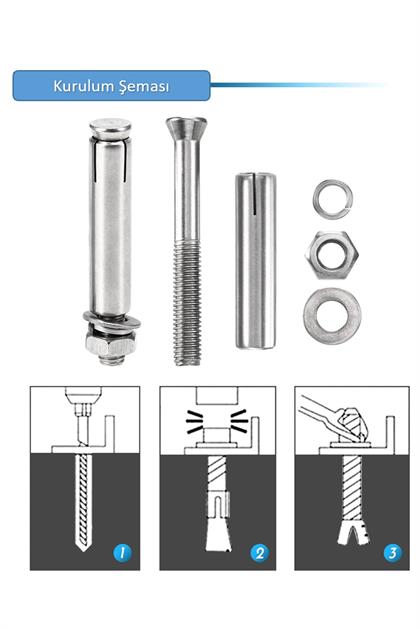 Kurulum Şeması

1

2

3