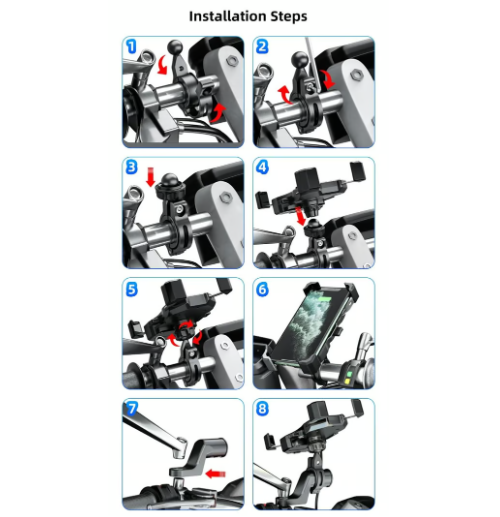 Installation Steps

1

2

3

4

5

6

7

8