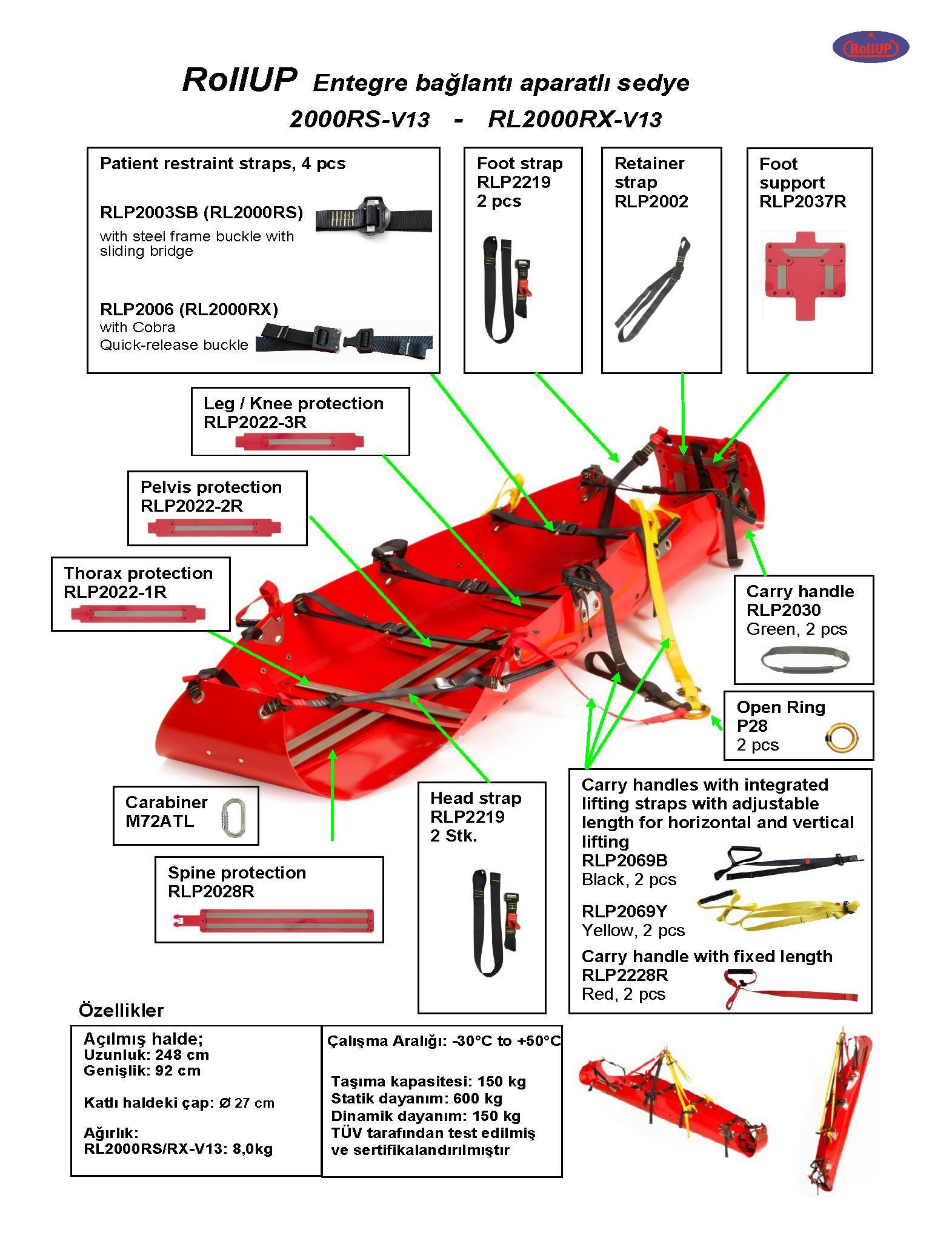 RollUP

RollUP Entegre bağlantı aparatlı sedye
2000RS-V13 - RL2000RX-V13

Patient restraint straps, 4 pcs

RLP2003SB (RL2000RS)
with steel frame buckle with sliding bridge

RLP2006 (RL2000RX)
with Cobra Quick-release buckle

Foot strap
RLP2219
2 pcs

Retainer strap
RLP2002

Foot support
RLP2037R

Leg / Knee protection
RLP2022-3R

Pelvis protection
RLP2022-2R

Thorax protection
RLP2022-1R

Carry handle
RLP2030
Green, 2 pcs

Open Ring
P28
2 pcs

Carabiner
M72ATL

Spine protection
RLP2028R

Head strap
RLP2219
2 Stk.

Carry handles with integrated lifting straps with adjustable length for horizontal and vertical lifting
RLP2069B
Black, 2 pcs
RLP2069Y
Yellow, 2 pcs
Carry handle with fixed length
RLP2228R
Red, 2 pcs

Özellikler

Açılmış halde;
Uzunluk: 248 cm
Genişlik: 92 cm

Katlı haldeki çap: Ø 27 cm

Ağırlık:
RL2000RS/RX-V13: 8,0kg

Çalışma Aralığı: -30°C to +50°C

Taşıma kapasitesi: 150 kg
Statik dayanım: 600 kg
Dinamik dayanım: 150 kg
TÜV tarafından test edilmiş ve sertifikalandırılmıştır