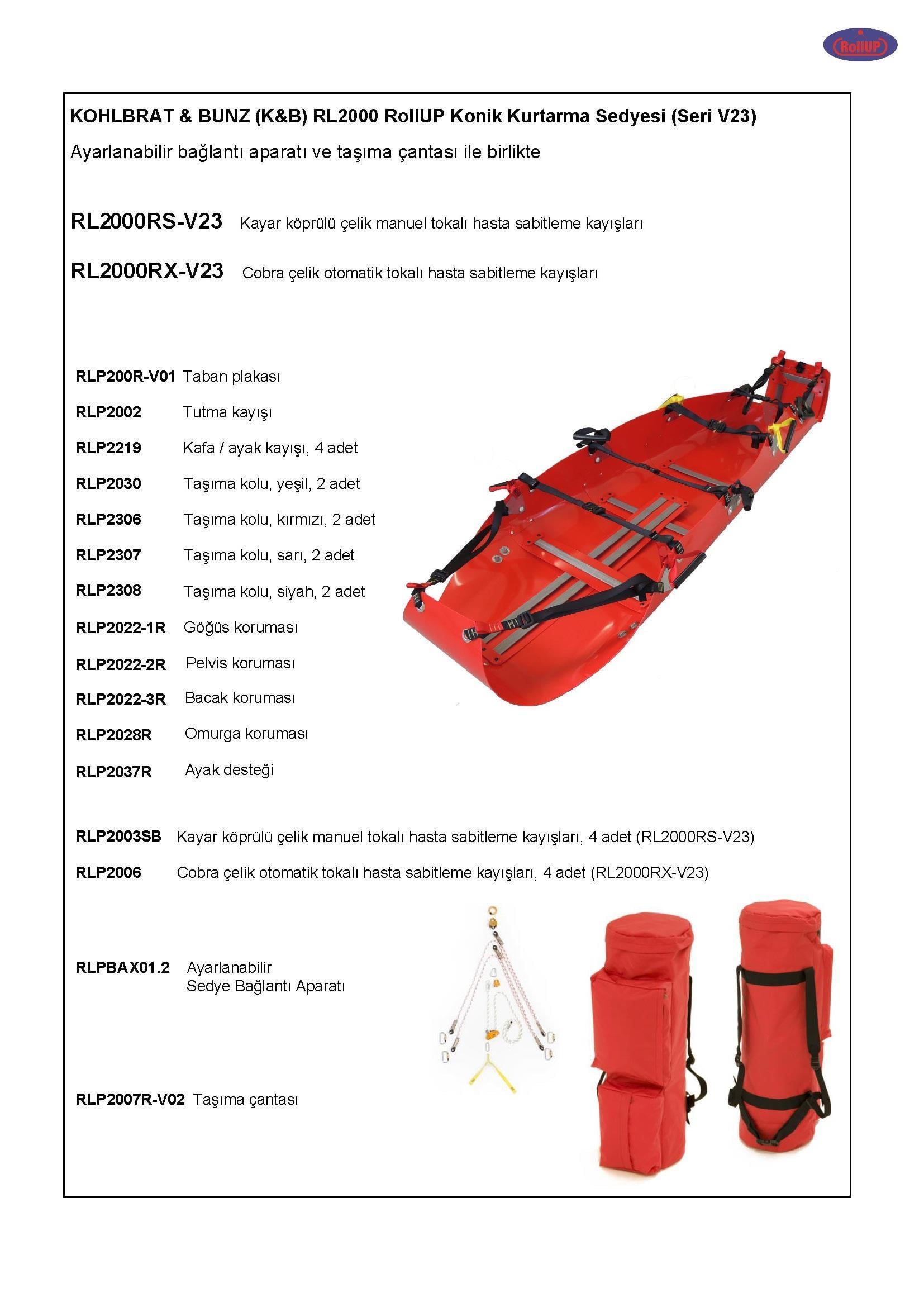 RollUP

KOHLBRAT & BUNZ (K&B) RL2000 RollUP Konik Kurtarma Sedyesi (Seri V23)

Ayarlanabilir bağlantı aparatı ve taşıma çantası ile birlikte

RL2000RS-V23 Kayar köprülü çelik manuel tokalı hasta sabitleme kayışları

RL2000RX-V23 Cobra çelik otomatik tokalı hasta sabitleme kayışları

RLP200R-V01 Taban plakası

RLP2002 Tutma kayışı

RLP2219 Kafa / ayak kayışı, 4 adet

RLP2030 Taşıma kolu, yeşil, 2 adet

RLP2306 Taşıma kolu, kırmızı, 2 adet

RLP2307 Taşıma kolu, sarı, 2 adet

RLP2308 Taşıma kolu, siyah, 2 adet

RLP2022-1R Göğüs koruması

RLP2022-2R Pelvis koruması

RLP2022-3R Bacak koruması

RLP2028R Omurga koruması

RLP2037R Ayak desteği

RLP2003SB Kayar köprülü çelik manuel tokalı hasta sabitleme kayışları, 4 adet (RL2000RS-V23)

RLP2006 Cobra çelik otomatik tokalı hasta sabitleme kayışları, 4 adet (RL2000RX-V23)

RLPBAX01.2 Ayarlanabilir Sedye Bağlantı Aparatı

RLP2007R-V02 Taşıma çantası