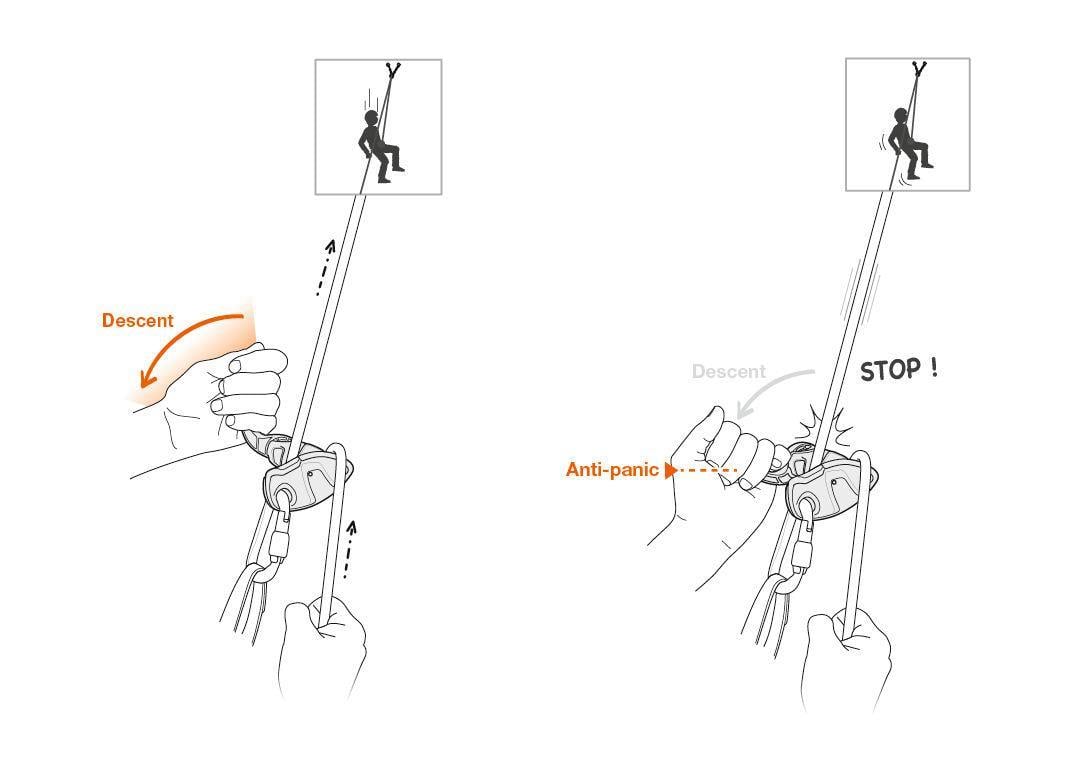 Descent

Descent

STOP !

Anti-panic