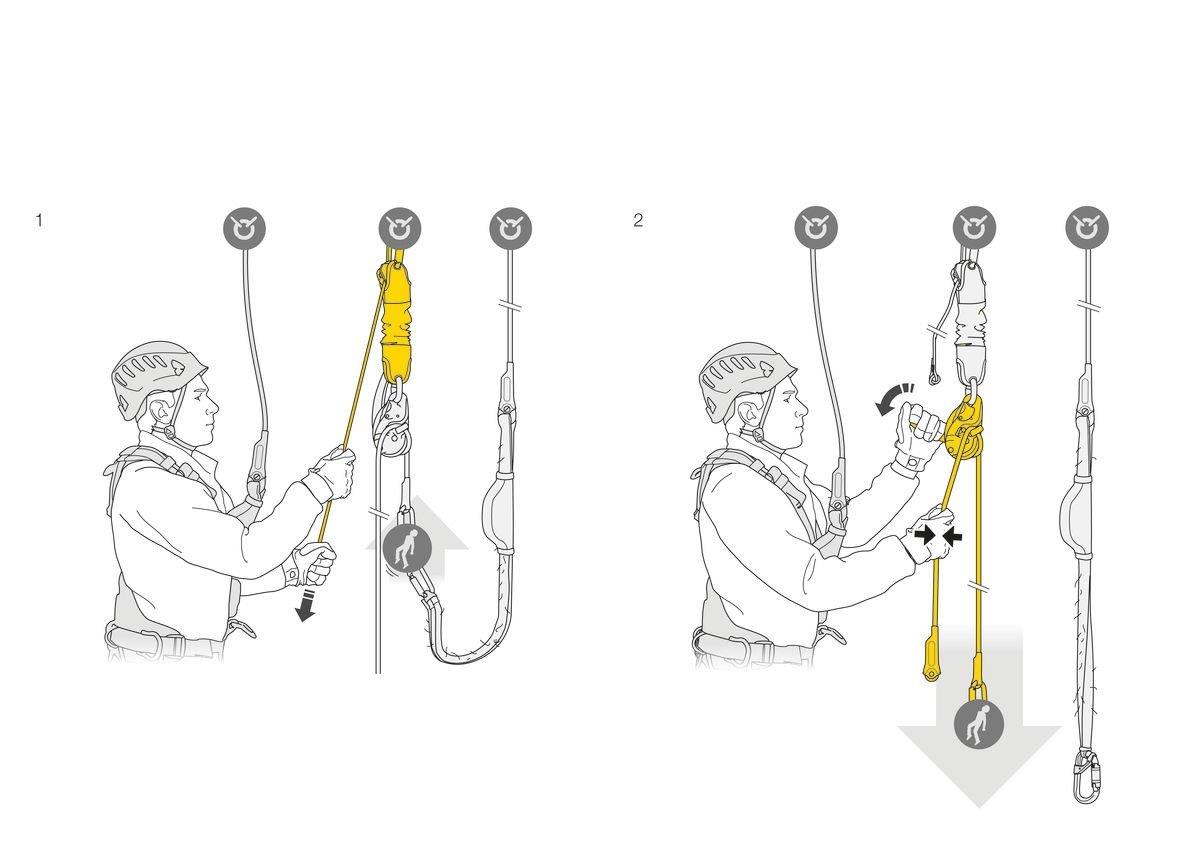 1

2