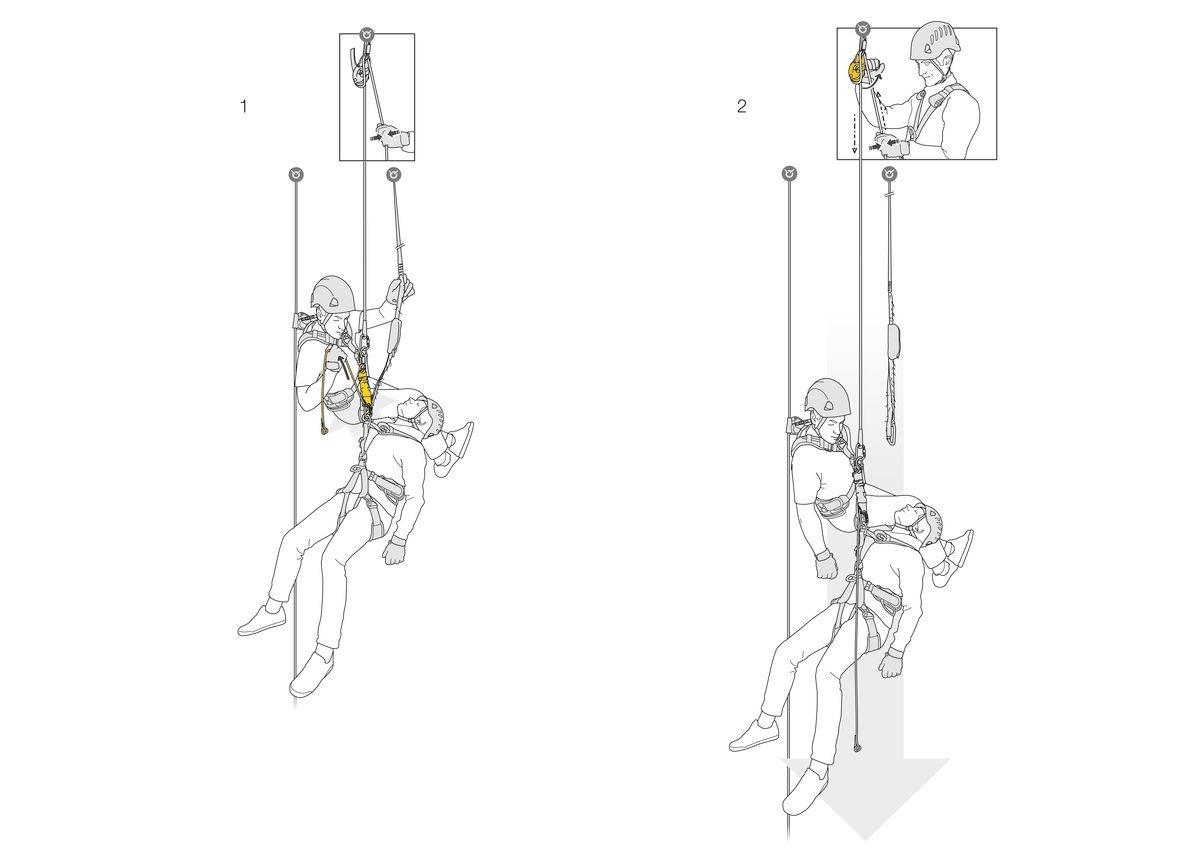 1

2