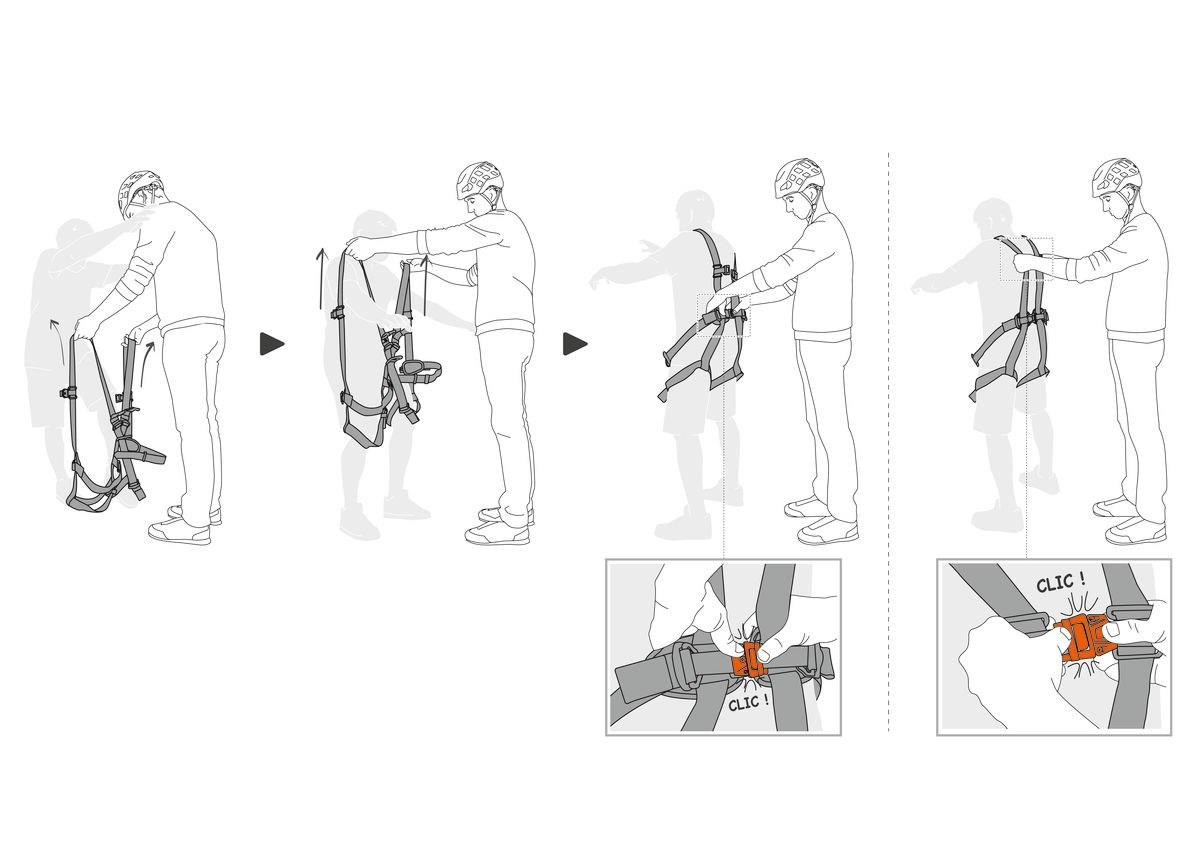 CLIC !

CLIC !