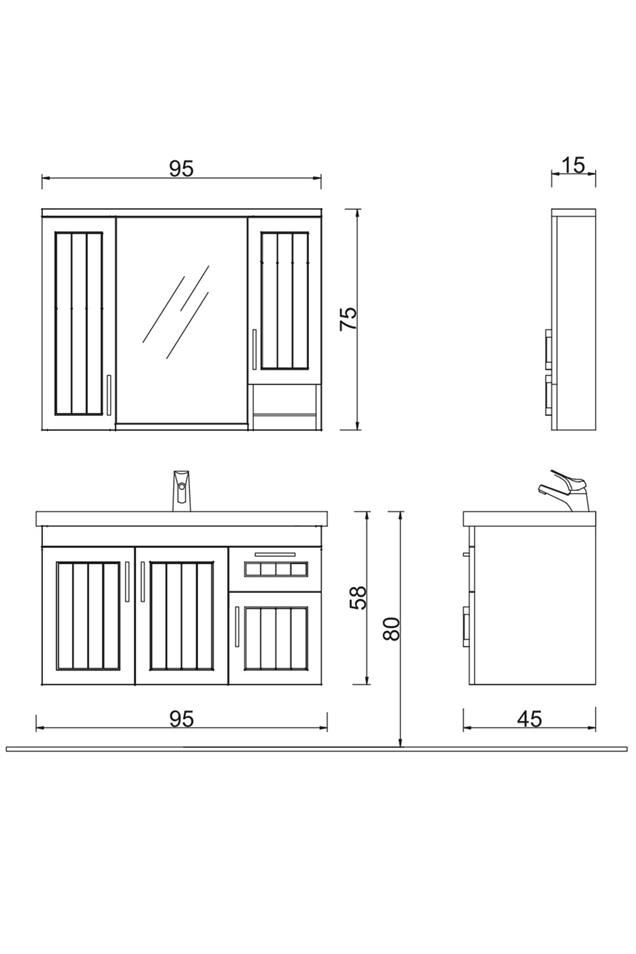 95

15

75

58

80

95

45