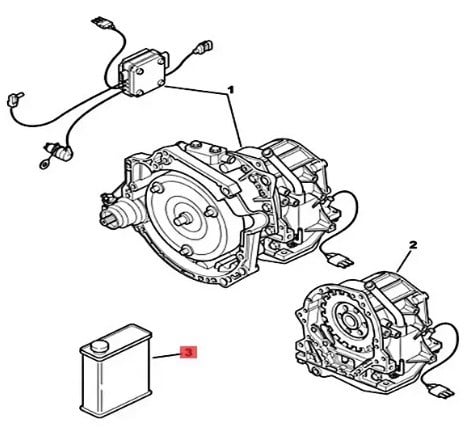 1

2

3