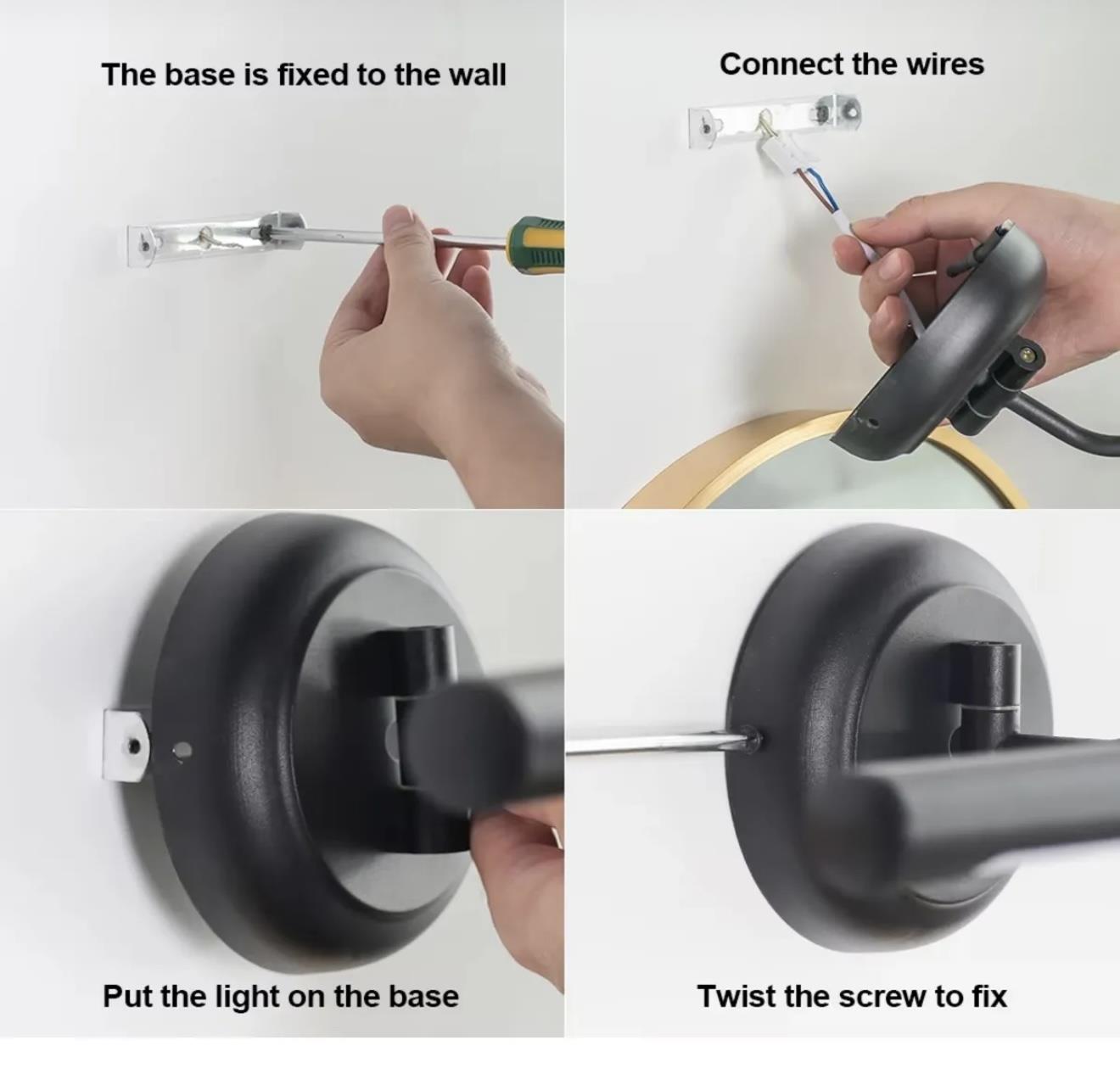 The base is fixed to the wall

Connect the wires

Put the light on the base

Twist the screw to fix