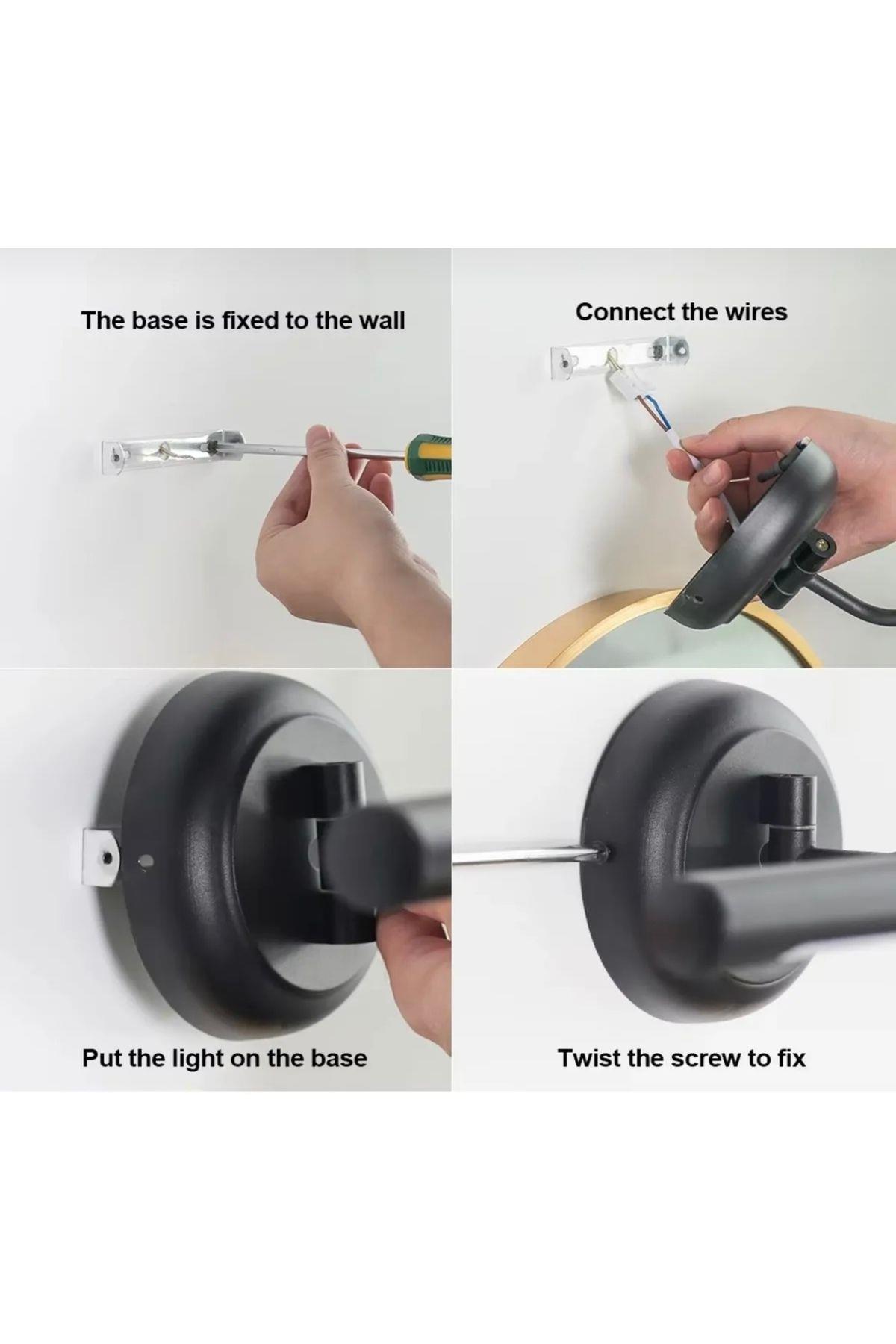 The base is fixed to the wall

Connect the wires

Put the light on the base

Twist the screw to fix