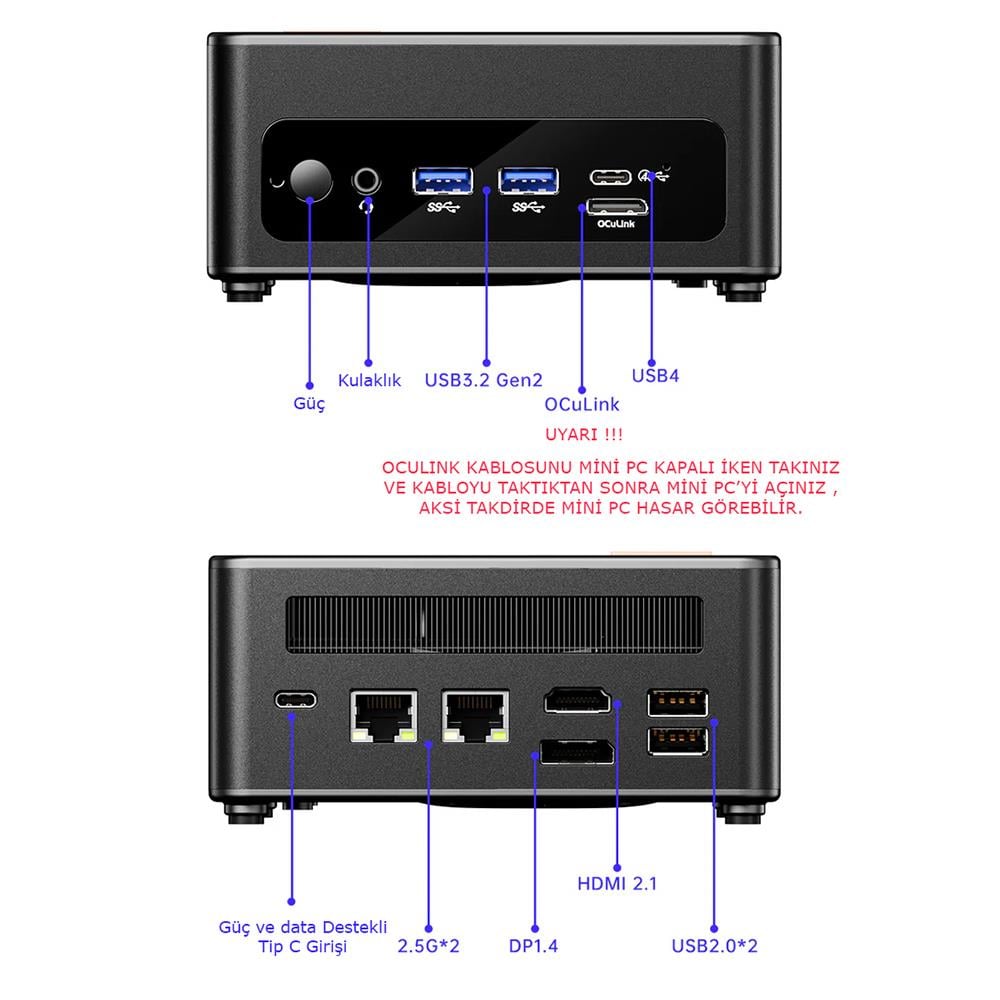 OCuLink

Güç

Kulaklık

USB3.2 Gen2

OCuLink

USB4

UYARI !!!

OCULINK KABLOSUNU MİNİ PC KAPALI İKEN TAKINIZ VE KABLOYU TAKTIKTAN SONRA MİNİ PC'Yİ AÇINIZ , AKSİ TAKDİRDE MİNİ PC HASAR GÖREBİLİR.

Güç ve data Destekli Tip C Girişi

2.5G*2

DP1.4

HDMI 2.1

USB2.0*2