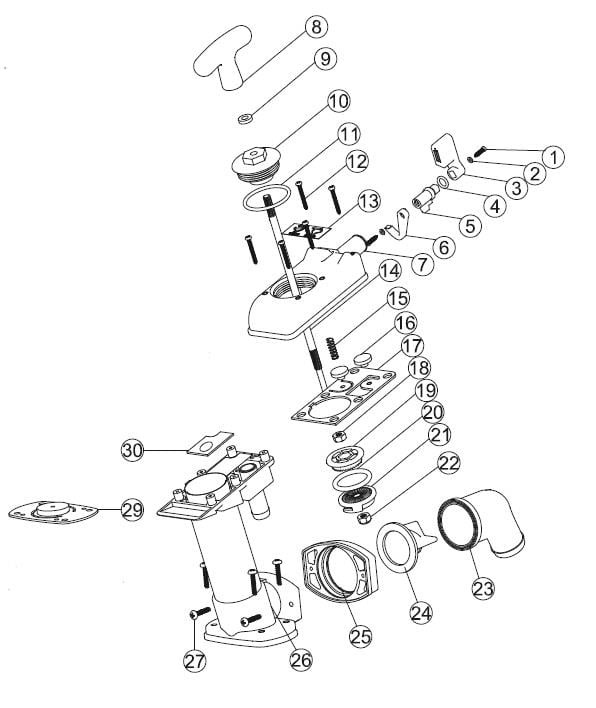 8
9
10
11
12
13
1
2
3
4
5
6
7
14
15
16
17
18
19
20
21
22
30
29
23
24
25
26
27