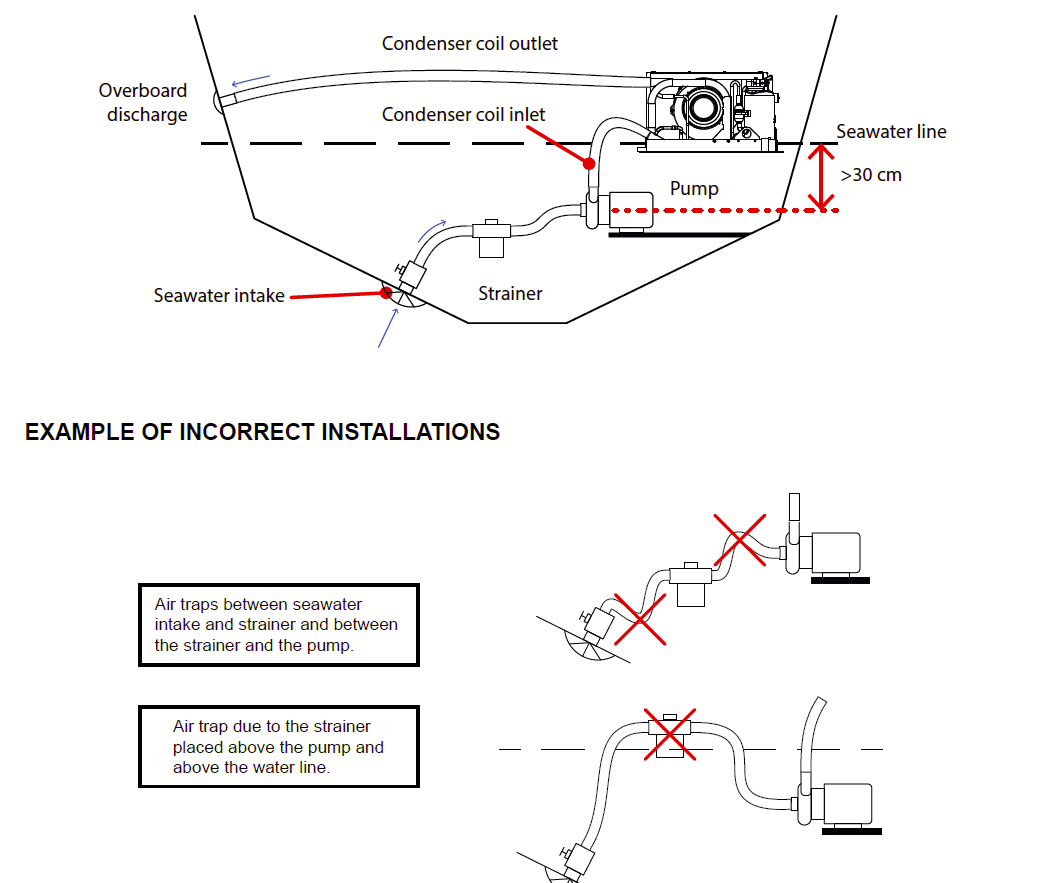 Condenser coil outlet

Overboard discharge

Condenser coil inlet

Seawater line

>30 cm

Pump

Seawater intake

Strainer

EXAMPLE OF INCORRECT INSTALLATIONS

Air traps between seawater intake and strainer and between the strainer and the pump.

Air trap due to the strainer placed above the pump and above the water line.