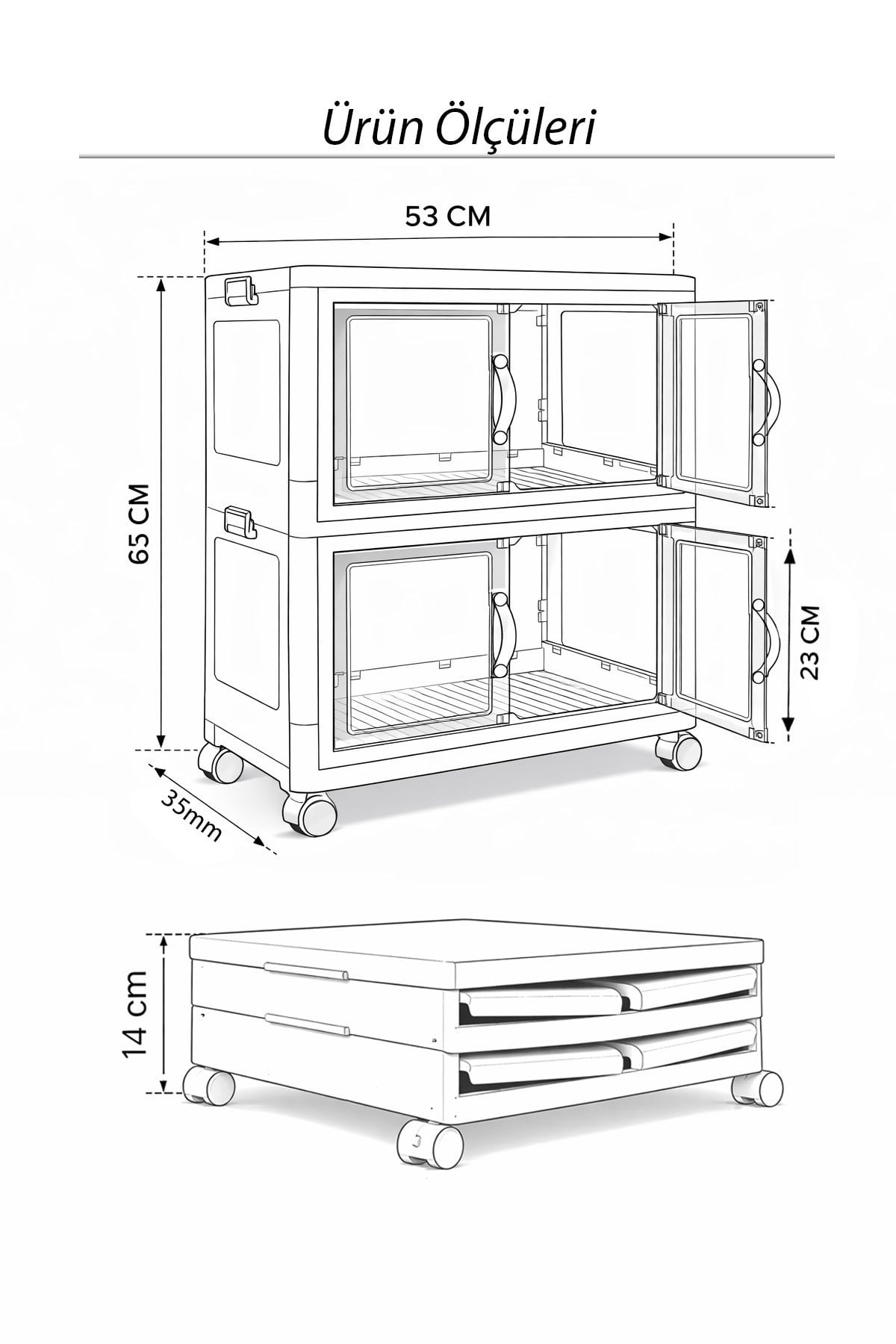 Ürün Ölçüleri

53 CM

65 CM

23 CM

35mm

14 cm