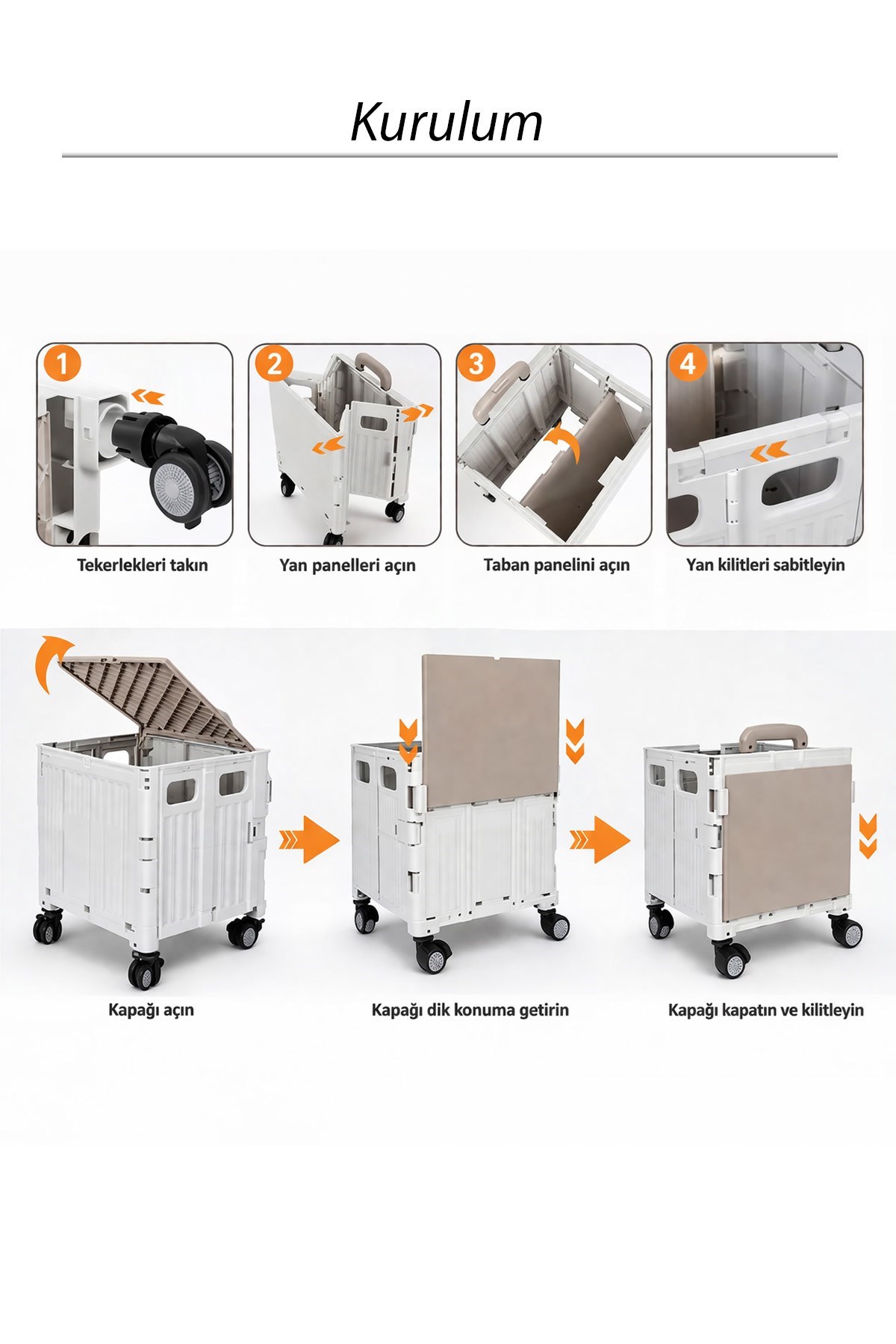 Kurulum

1
Tekerlekleri takın

2
Yan panelleri açın

3
Taban panelini açın

4
Yan kilitleri sabitleyin

Kapağı açın

Kapağı dik konuma getirin

Kapağı kapatın ve kilitleyin