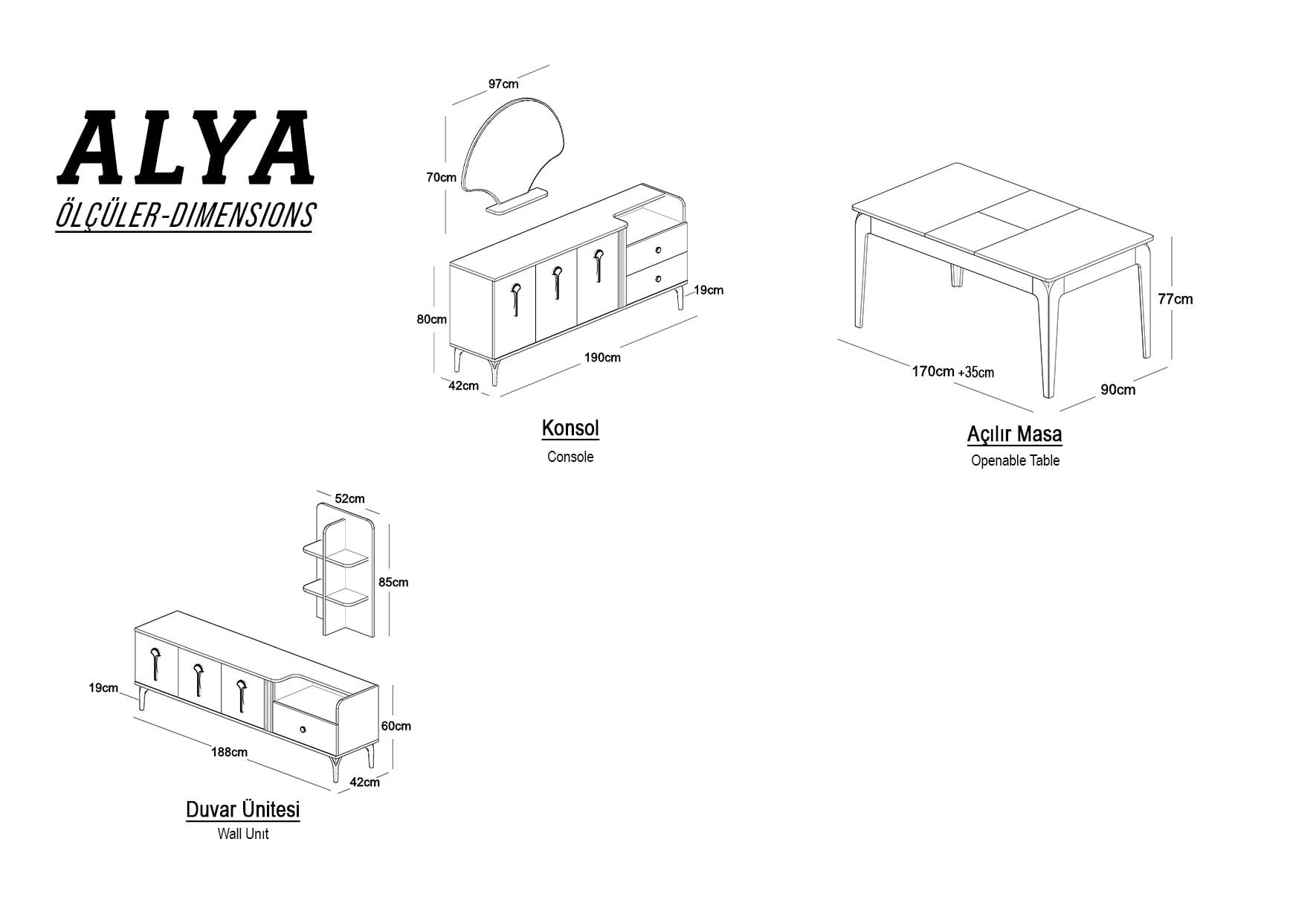 ALYA
ÖLÇÜLER-DIMENSIONS

97cm
70cm
80cm
19cm
190cm
42cm
Konsol
Console

77cm
170cm +35cm
90cm
Açılır Masa
Openable Table

52cm
85cm
19cm
60cm
188cm
42cm
Duvar Ünitesi
Wall Unıt