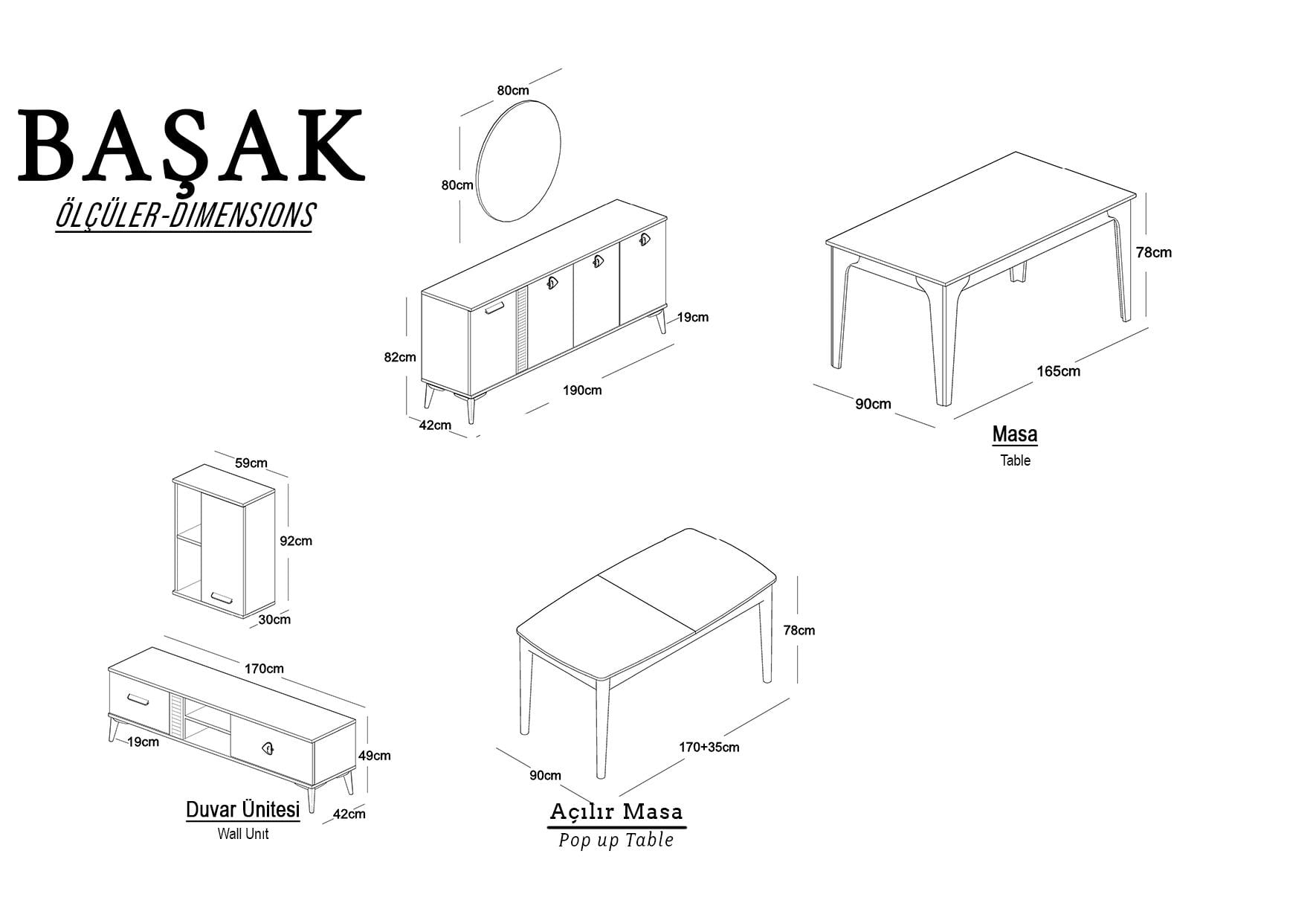 BAŞAK
ÖLÇÜLER-DIMENSIONS

80cm
80cm

82cm
19cm
190cm
42cm

78cm
165cm
90cm
Masa
Table

59cm
92cm
30cm

170cm
19cm
49cm
42cm
Duvar Ünitesi
Wall Unıt

78cm
170+35cm
90cm
Açılır Masa
Pop up Table